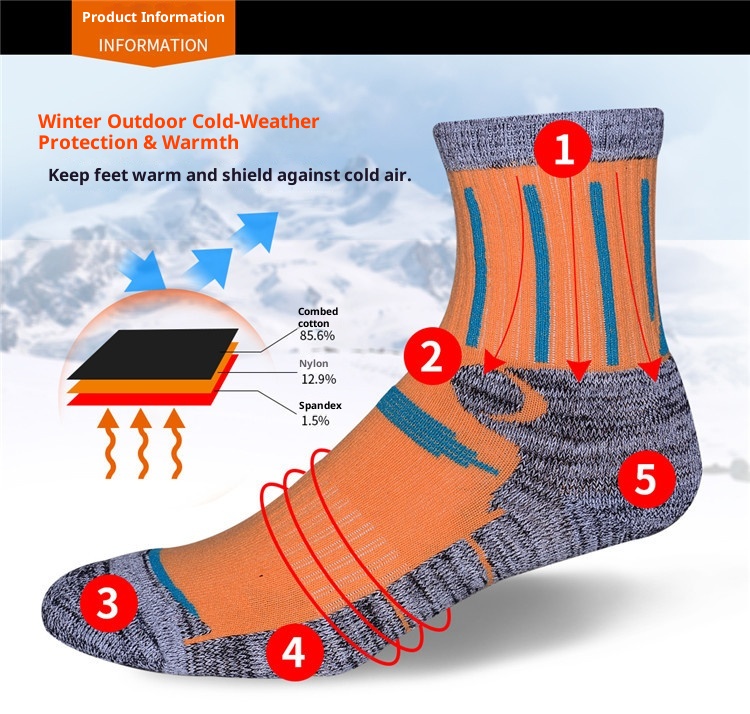 Product Information
INFORMATION

Winter Outdoor Cold-Weather Protection & Warmth

Keep feet warm and shield against cold air.

Combed cotton
85.6%

Nylon
12.9%

Spandex
1.5%

1

2

3

4

5