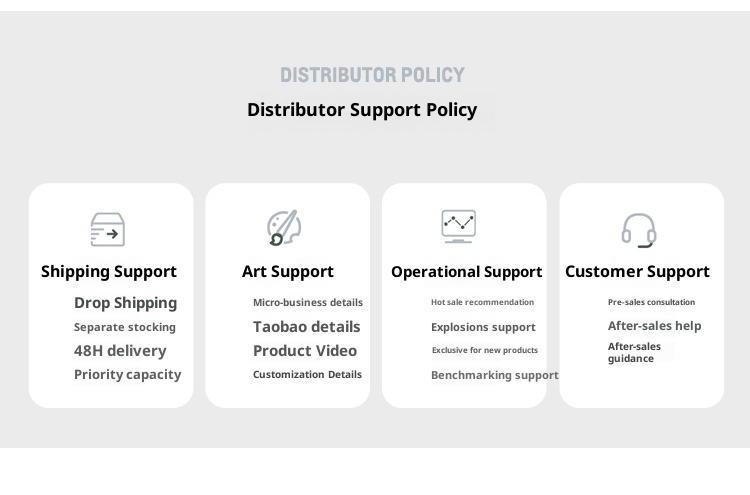 DISTRIBUTOR POLICY

Distributor Support Policy

Shipping Support

Drop Shipping

Separate stocking

48H delivery

Priority capacity

Art Support

Micro-business details

Taobao details

Product Video

Customization Details

Operational Support

Hot sale recommendation

Explosions support

Exclusive for new products

Benchmarking support

Customer Support

Pre-sales consultation

After-sales help

After-sales guidance