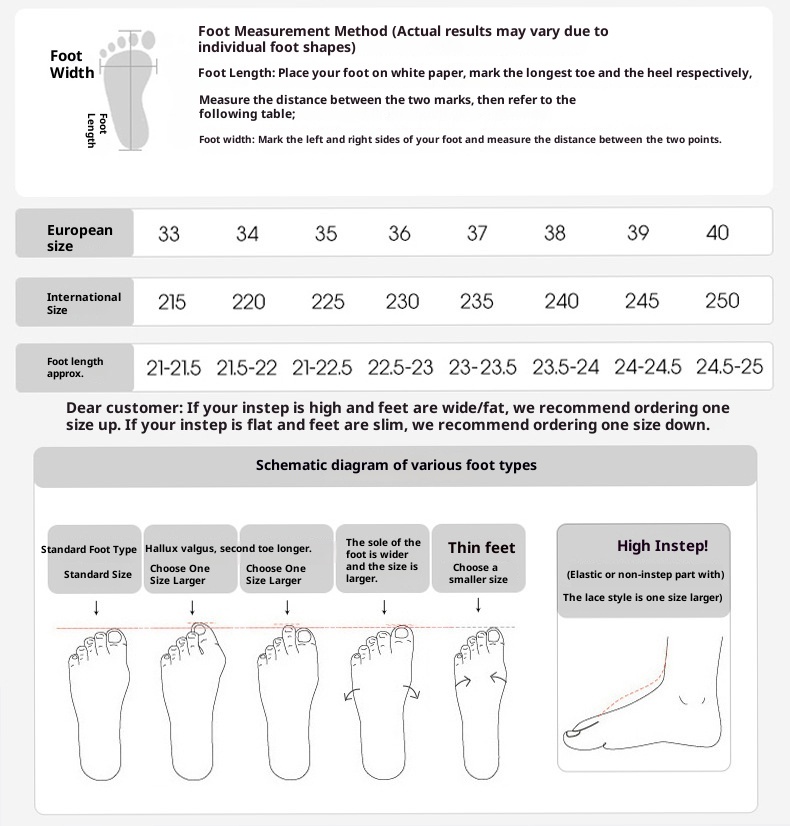 Foot Width

Foot Length

Foot Measurement Method (Actual results may vary due to individual foot shapes)

Foot Length: Place your foot on white paper, mark the longest toe and the heel respectively,

Measure the distance between the two marks, then refer to the following table;

Foot width: Mark the left and right sides of your foot and measure the distance between the two points.

| European size | 33 | 34 | 35 | 36 | 37 | 38 | 39 | 40 |
|---|---|---|---|---|---|---|---|---|
| International Size | 215 | 220 | 225 | 230 | 235 | 240 | 245 | 250 |
| Foot length approx. | 21-21.5 | 21.5-22 | 21-22.5 | 22.5-23 | 23-23.5 | 23.5-24 | 24-24.5 | 24.5-25 |

Dear customer: If your instep is high and feet are wide/fat, we recommend ordering one size up. If your instep is flat and feet are slim, we recommend ordering one size down.

Schematic diagram of various foot types

Standard Foot Type
Standard Size

Hallux valgus, second toe longer.
Choose One Size Larger

Choose One Size Larger

The sole of the foot is wider and the size is larger.

Thin feet
Choose a smaller size

High Instep!
(Elastic or non-instep part with)
The lace style is one size larger)