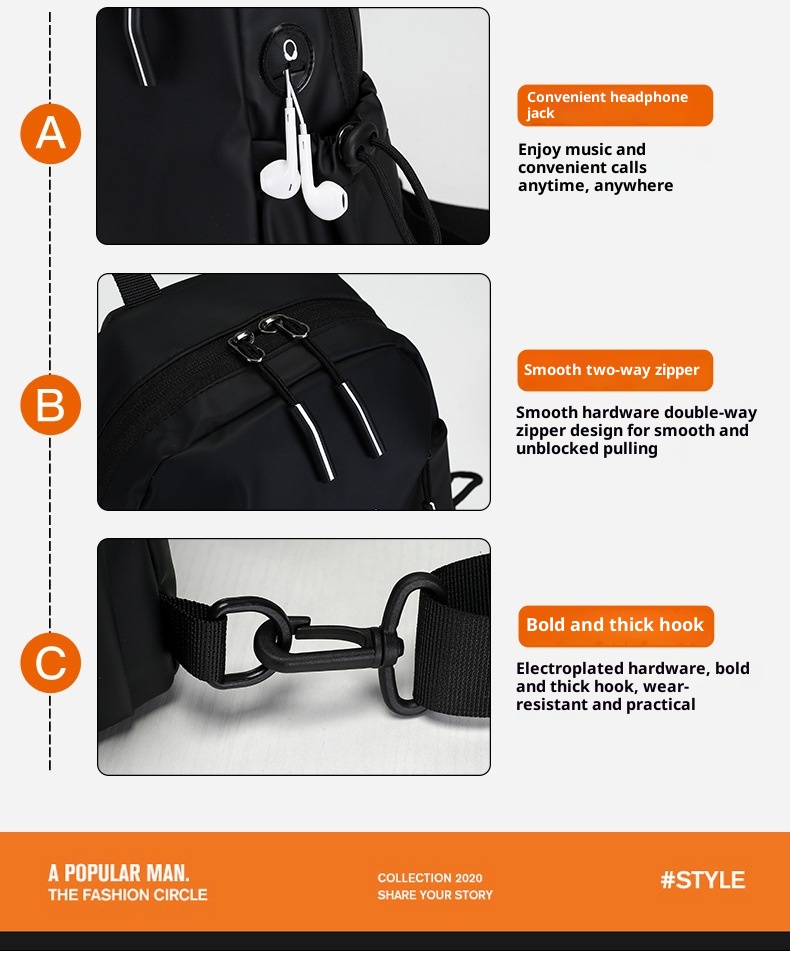 A

Convenient headphone jack

Enjoy music and convenient calls anytime, anywhere

B

Smooth two-way zipper

Smooth hardware double-way zipper design for smooth and unblocked pulling

C

Bold and thick hook

Electroplated hardware, bold and thick hook, wear-resistant and practical

A POPULAR MAN.
THE FASHION CIRCLE

COLLECTION 2020
SHARE YOUR STORY

#STYLE