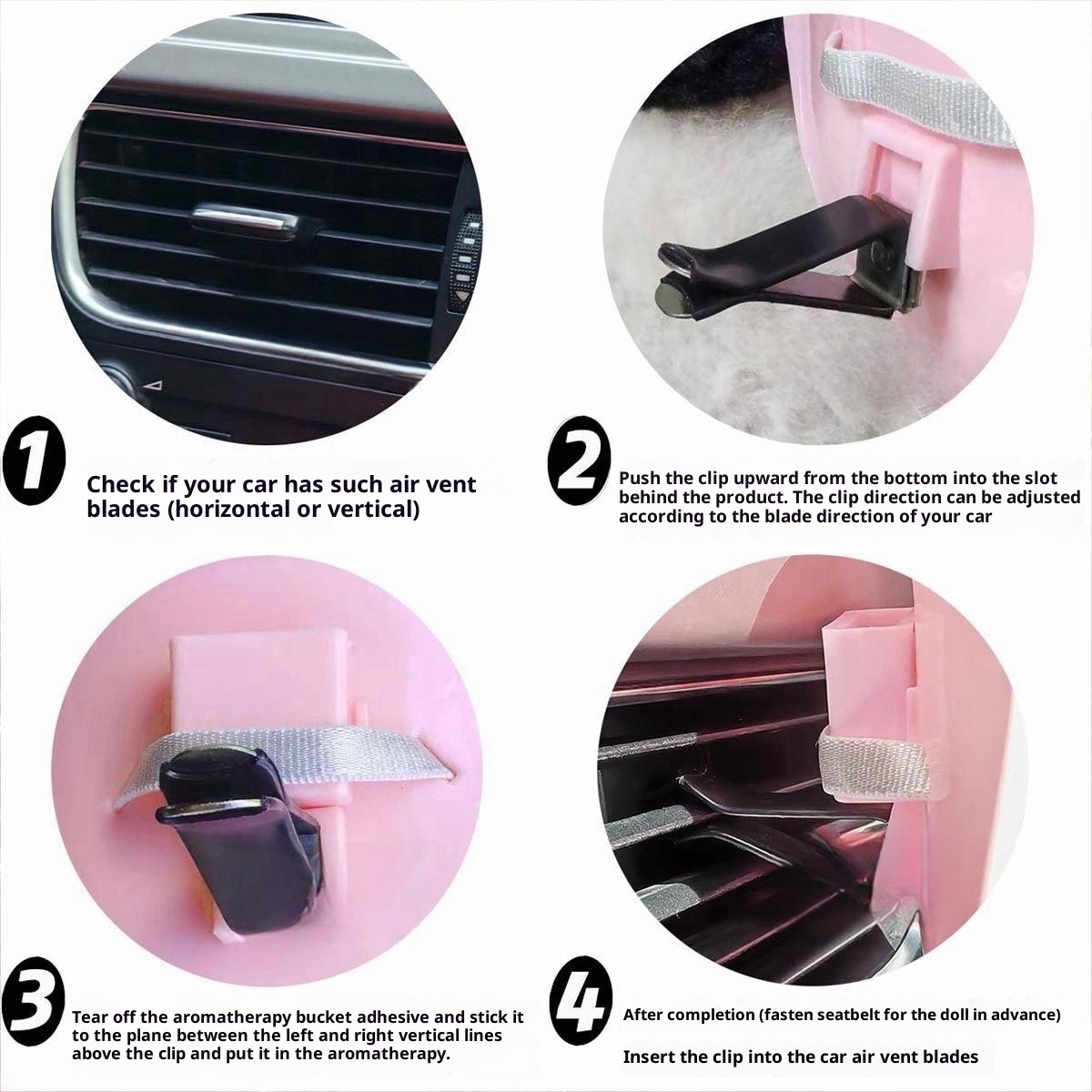 1

Check if your car has such air vent blades (horizontal or vertical)

2

Push the clip upward from the bottom into the slot behind the product. The clip direction can be adjusted according to the blade direction of your car

3

Tear off the aromatherapy bucket adhesive and stick it to the plane between the left and right vertical lines above the clip and put it in the aromatherapy.

4

After completion (fasten seatbelt for the doll in advance)

Insert the clip into the car air vent blades