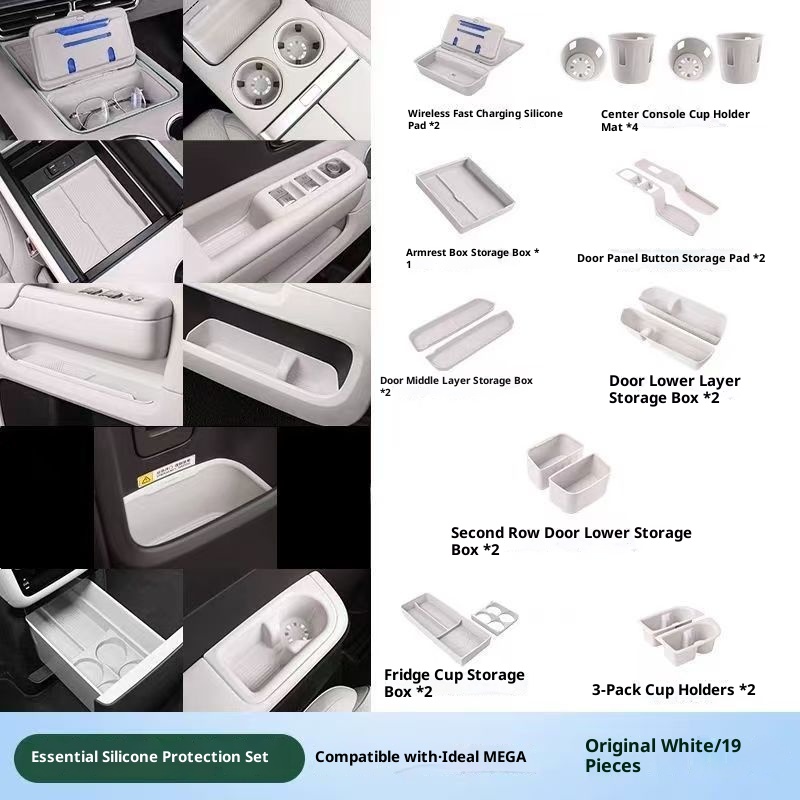 Wireless Fast Charging Silicone Pad *2

Center Console Cup Holder Mat *4

Armrest Box Storage Box * 1

Door Panel Button Storage Pad *2

Door Middle Layer Storage Box *2

Door Lower Layer Storage Box *2

Second Row Door Lower Storage Box *2

Fridge Cup Storage Box *2

3-Pack Cup Holders *2

Essential Silicone Protection Set

Compatible with·Ideal MEGA

Original White/19 Pieces