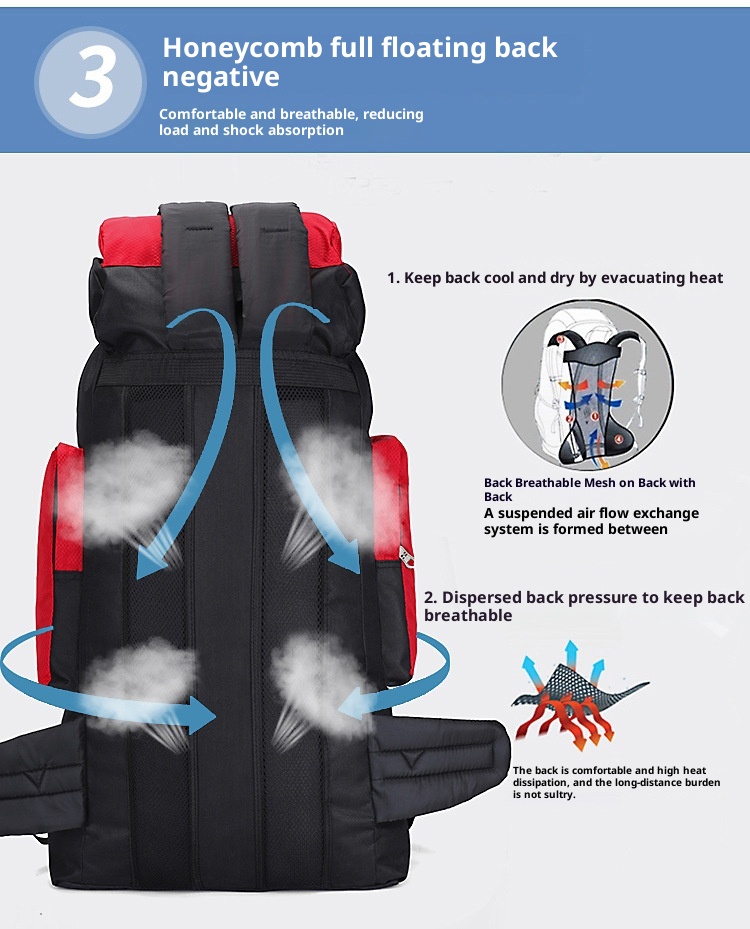 3

Honeycomb full floating back negative

Comfortable and breathable, reducing load and shock absorption

1. Keep back cool and dry by evacuating heat

Back Breathable Mesh on Back with Back

A suspended air flow exchange system is formed between

2. Dispersed back pressure to keep back breathable

The back is comfortable and high heat dissipation, and the long-distance burden is not sultry.