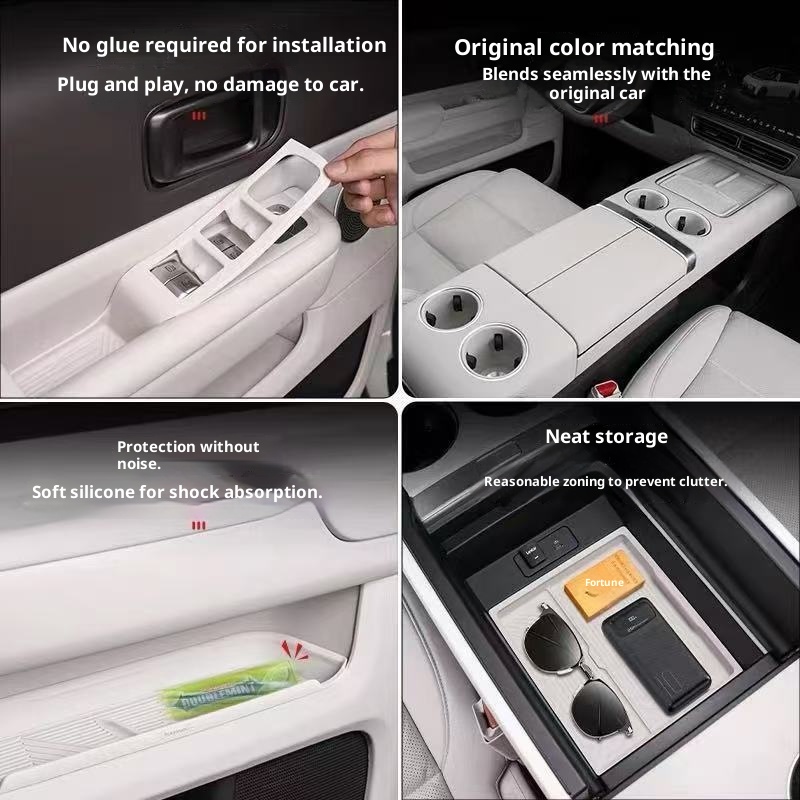 No glue required for installation

Plug and play, no damage to car.

Original color matching

Blends seamlessly with the original car

Protection without noise.

Soft silicone for shock absorption.

DOUBLEMINT

Neat storage

Reasonable zoning to prevent clutter.

Fortune