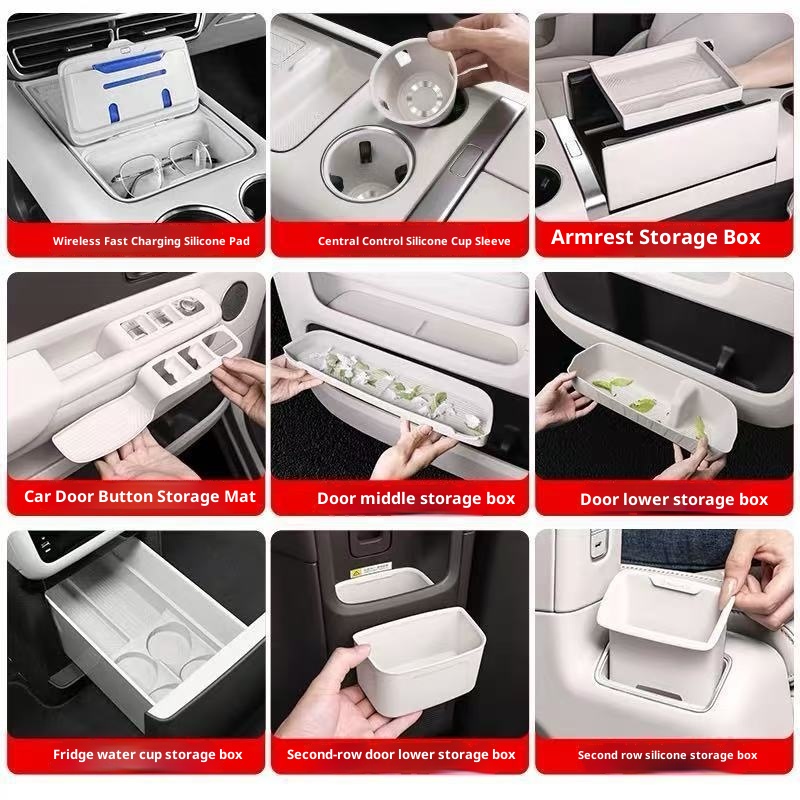 Wireless Fast Charging Silicone Pad

Central Control Silicone Cup Sleeve

Armrest Storage Box

Car Door Button Storage Mat

Door middle storage box

Door lower storage box

Fridge water cup storage box

Second-row door lower storage box

Second row silicone storage box