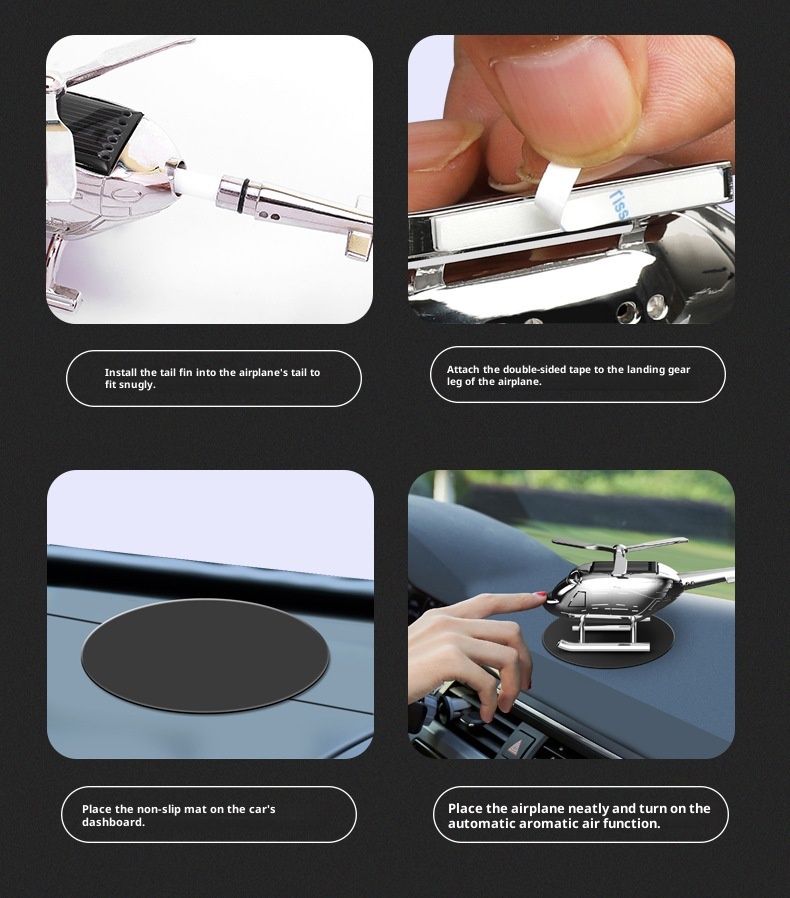 Install the tail fin into the airplane's tail to fit snugly.

Attach the double-sided tape to the landing gear leg of the airplane.

Place the non-slip mat on the car's dashboard.

Place the airplane neatly and turn on the automatic aromatic air function.