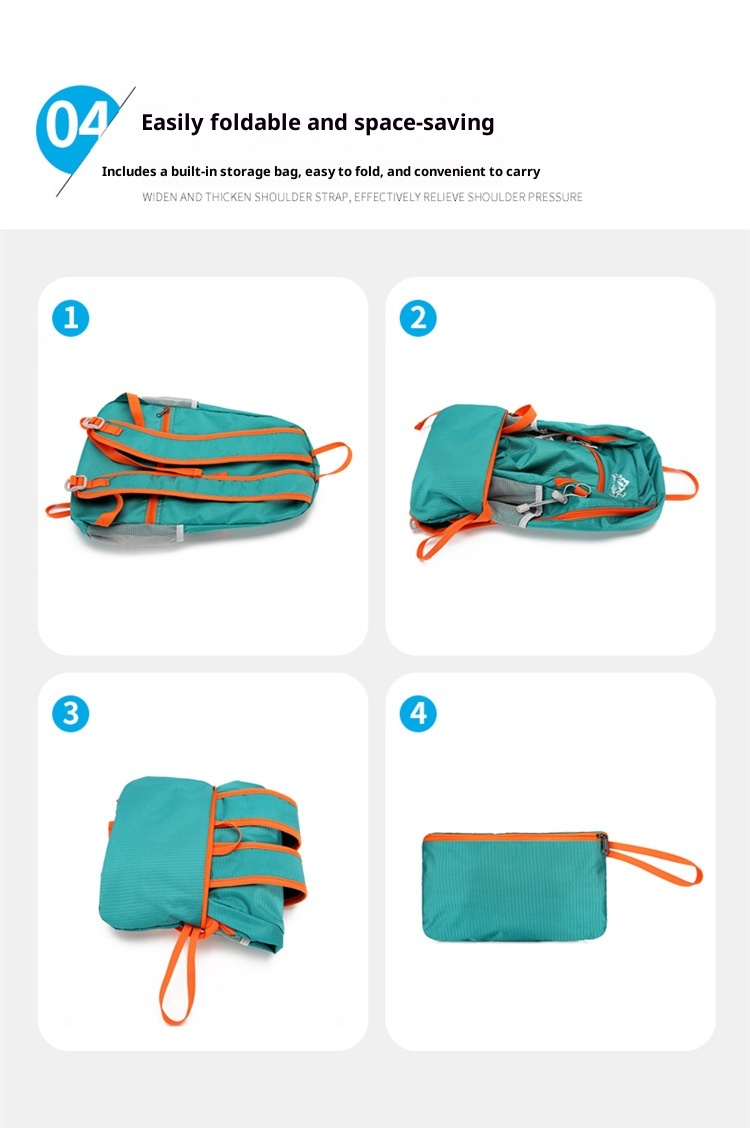 04

Easily foldable and space-saving

Includes a built-in storage bag, easy to fold, and convenient to carry

WIDEN AND THICKEN SHOULDER STRAP, EFFECTIVELY RELIEVE SHOULDER PRESSURE

1

2

3

4