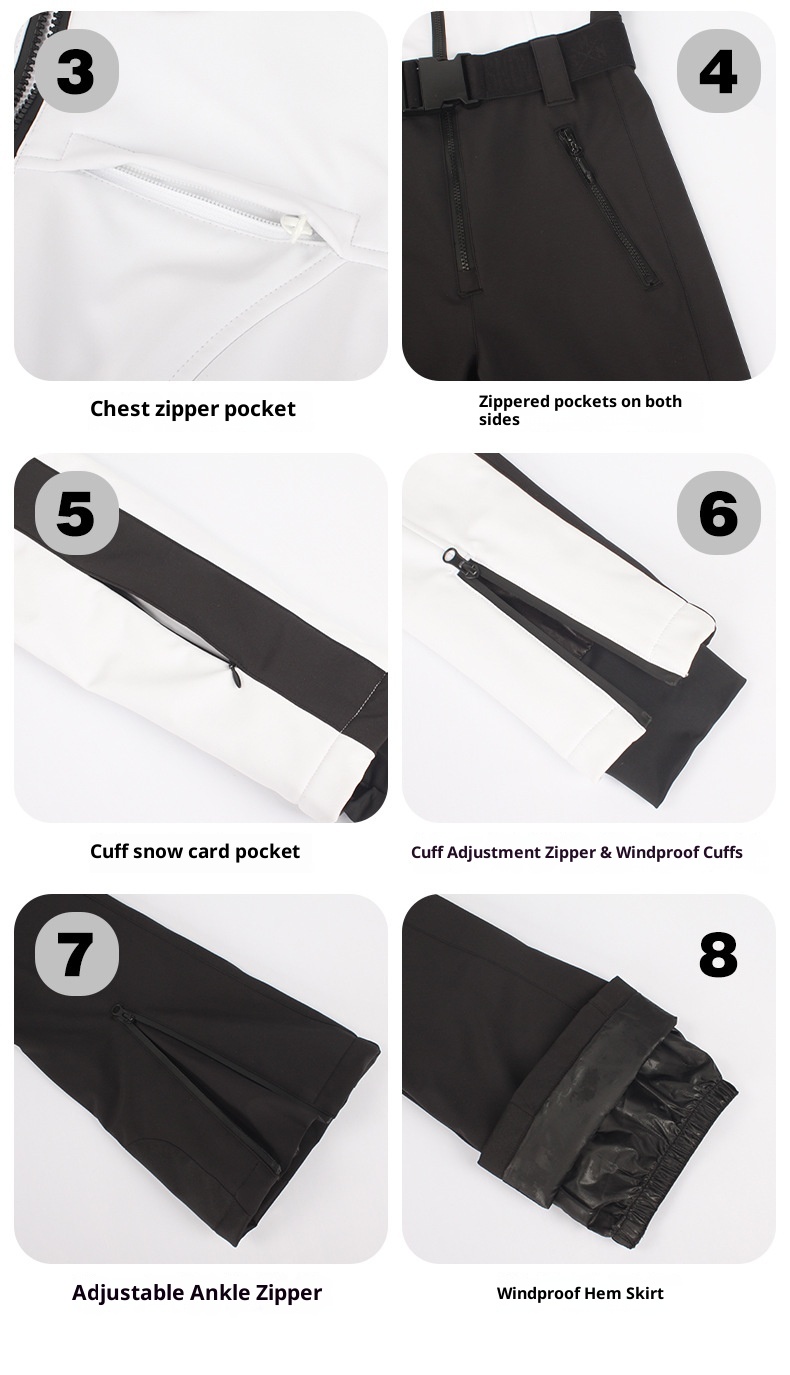 3

Chest zipper pocket

4

Zippered pockets on both sides

5

Cuff snow card pocket

6

Cuff Adjustment Zipper & Windproof Cuffs

7

Adjustable Ankle Zipper

8

Windproof Hem Skirt