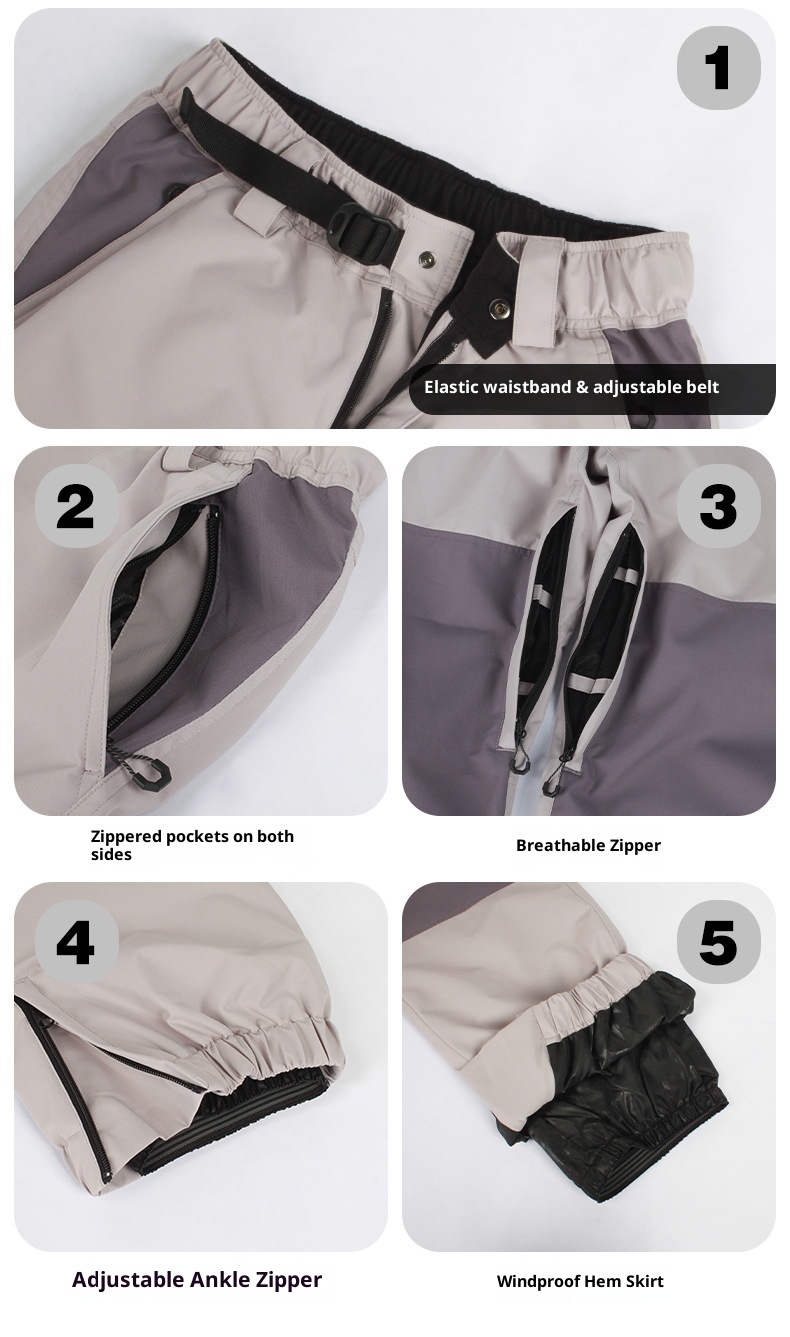 1

Elastic waistband & adjustable belt

2

3

Zippered pockets on both sides

Breathable Zipper

4

5

Adjustable Ankle Zipper

Windproof Hem Skirt