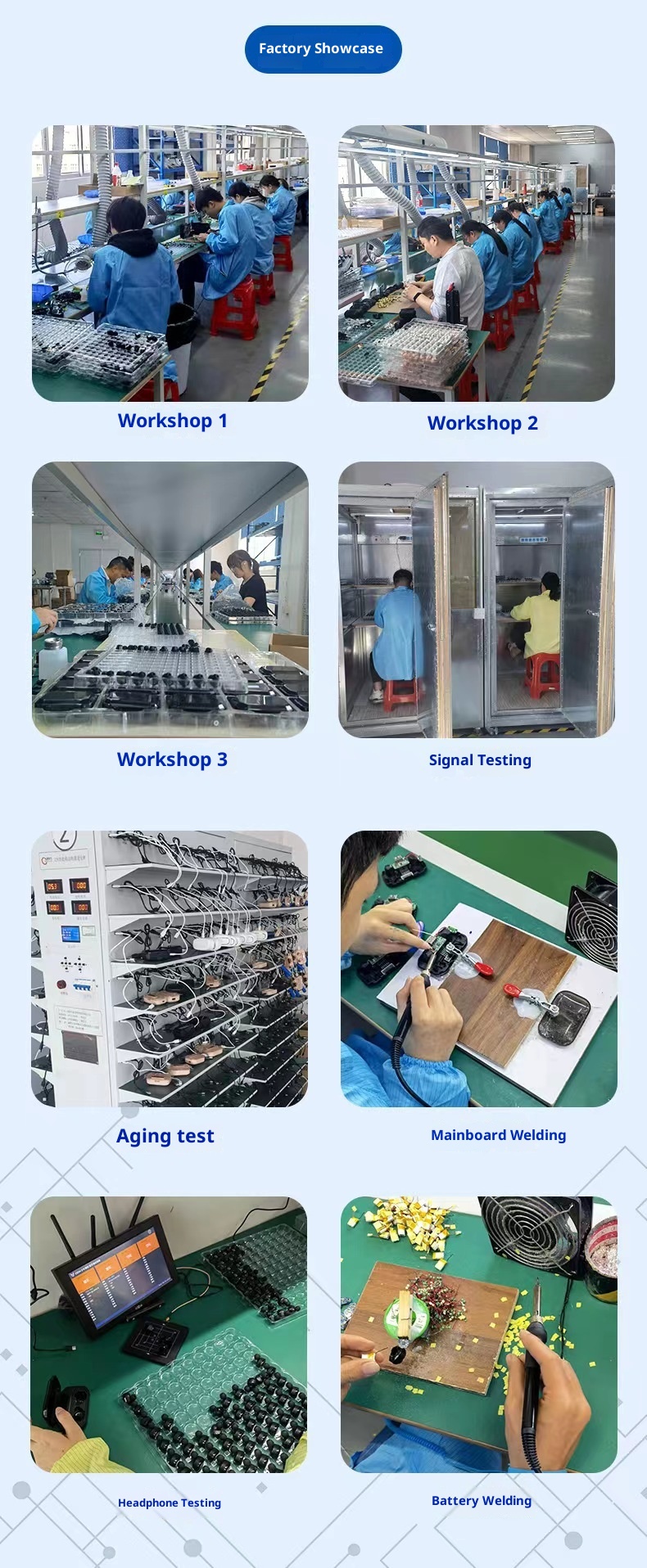 Factory Showcase

Workshop 1

Workshop 2

Workshop 3

Signal Testing

Aging test

Mainboard Welding

Headphone Testing

Battery Welding