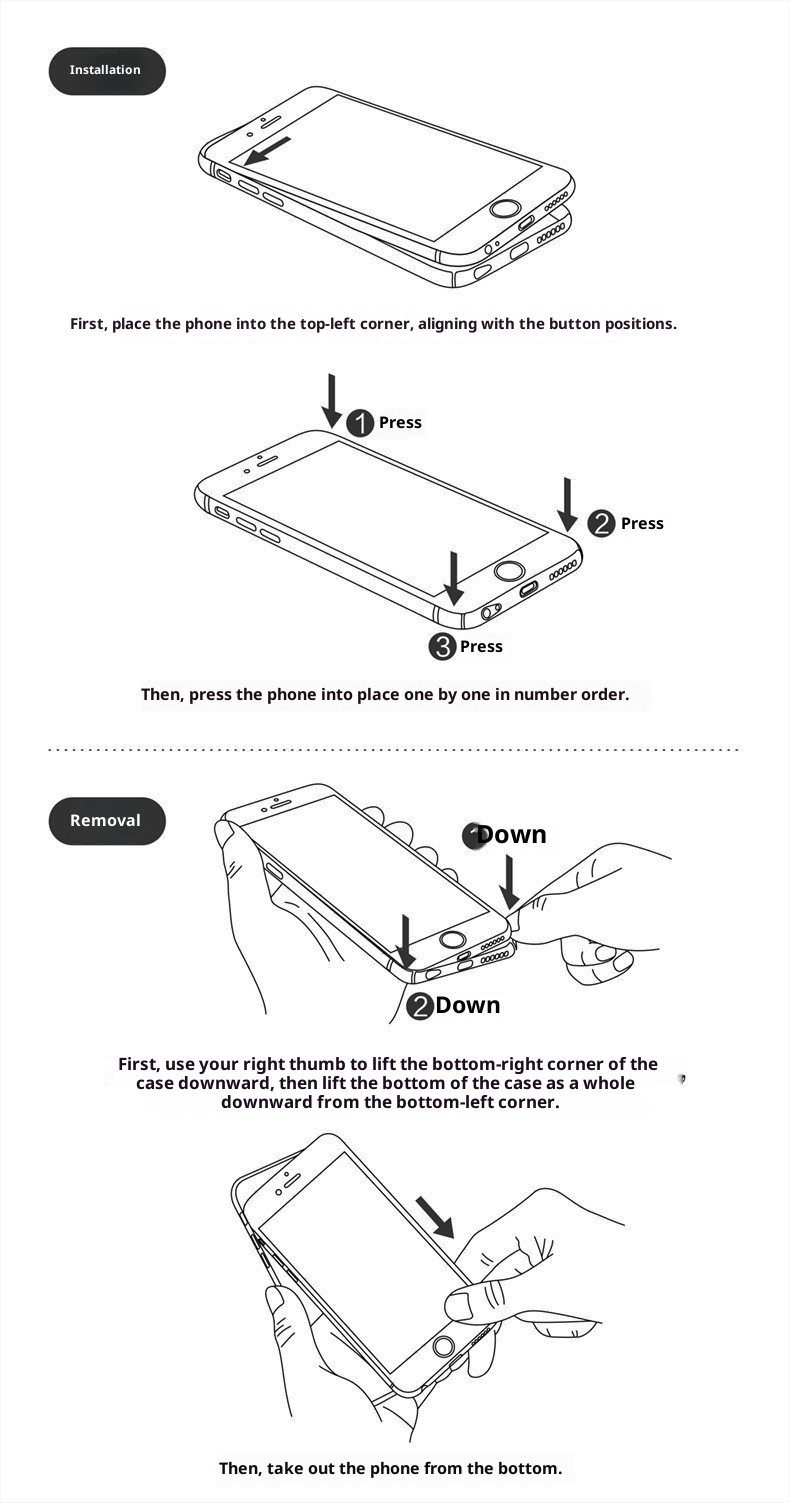 Installation

First, place the phone into the top-left corner, aligning with the button positions.

1 Press

2 Press

3 Press

Then, press the phone into place one by one in number order.

Removal

1 Down

2 Down

First, use your right thumb to lift the bottom-right corner of the case downward, then lift the bottom of the case as a whole downward from the bottom-left corner.

Then, take out the phone from the bottom.