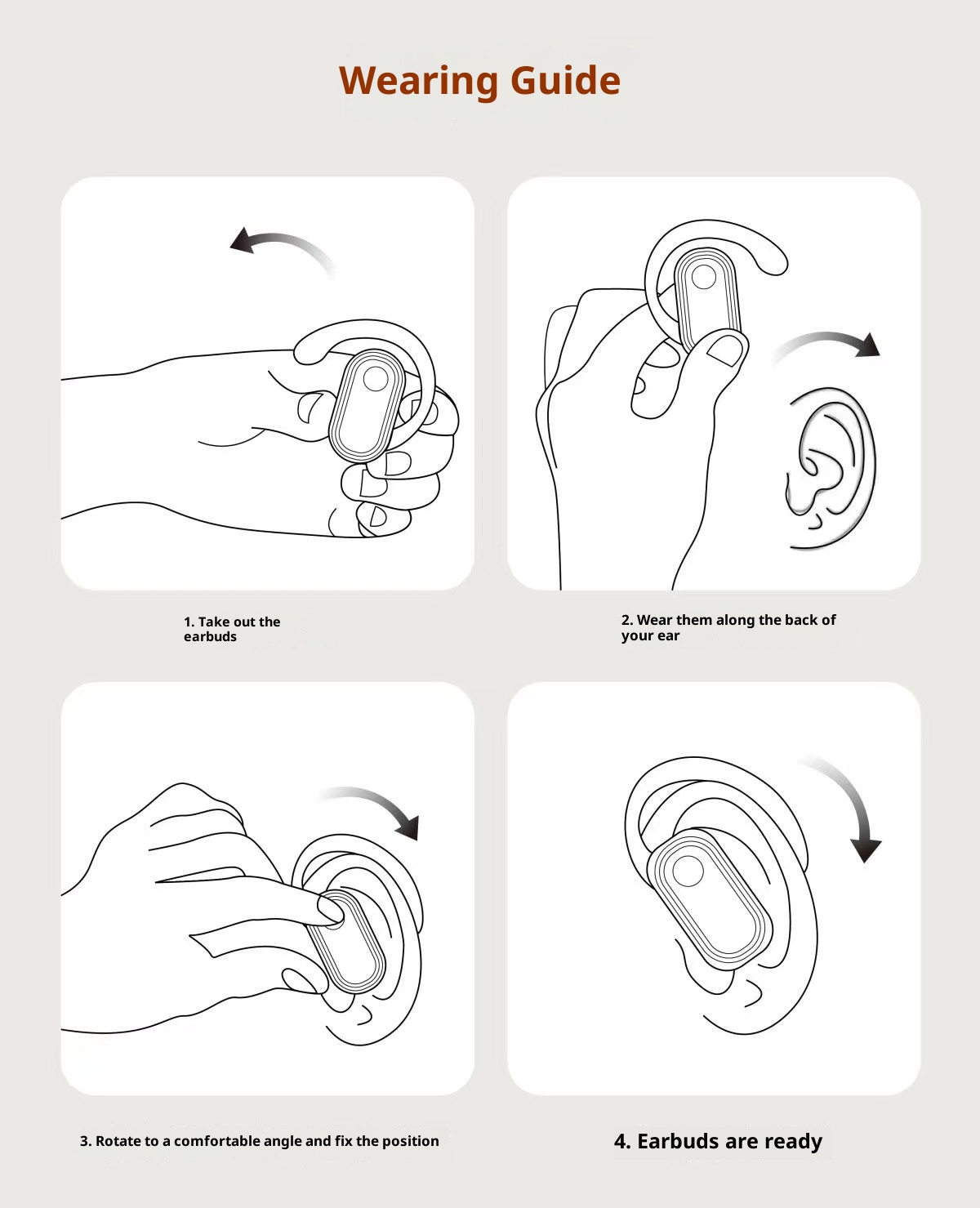 Wearing Guide

1. Take out the earbuds

2. Wear them along the back of your ear

3. Rotate to a comfortable angle and fix the position

4. Earbuds are ready