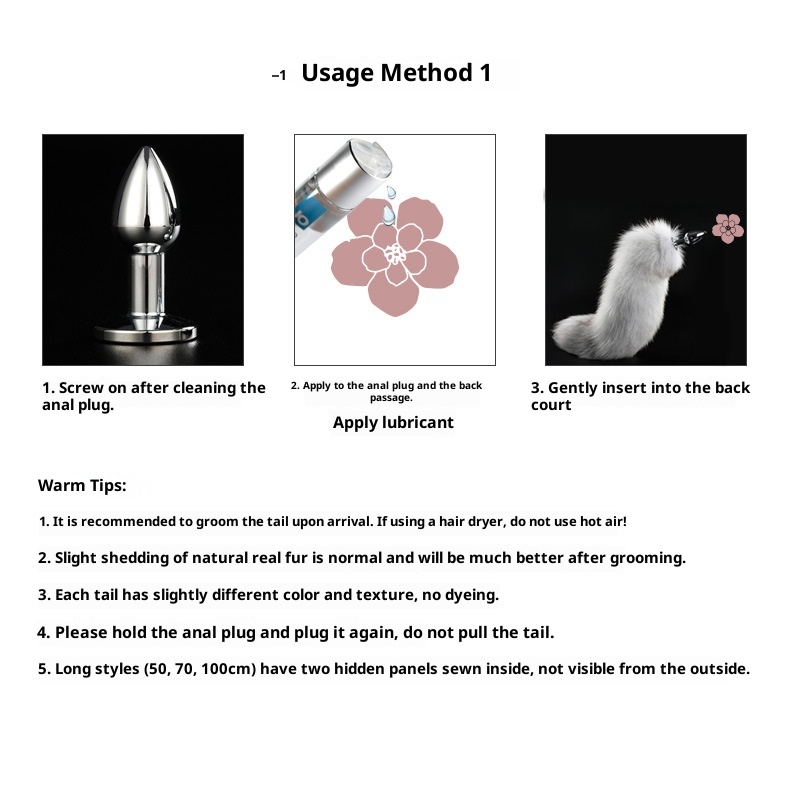 –1 Usage Method 1

1. Screw on after cleaning the anal plug.

2. Apply to the anal plug and the back passage.

Apply lubricant

3. Gently insert into the back court

Warm Tips:

1. It is recommended to groom the tail upon arrival. If using a hair dryer, do not use hot air!

2. Slight shedding of natural real fur is normal and will be much better after grooming.

3. Each tail has slightly different color and texture, no dyeing.

4. Please hold the anal plug and plug it again, do not pull the tail.

5. Long styles (50, 70, 100cm) have two hidden panels sewn inside, not visible from the outside.