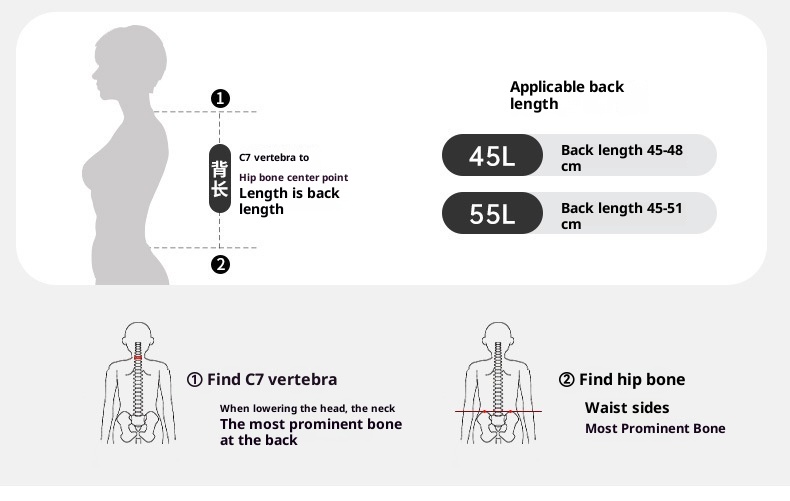 ❶

背长

C7 vertebra to
Hip bone center point
Length is back length

❷

Applicable back length

45L
Back length 45-48 cm

55L
Back length 45-51 cm

① Find C7 vertebra
When lowering the head, the neck
The most prominent bone at the back

② Find hip bone
Waist sides
Most Prominent Bone