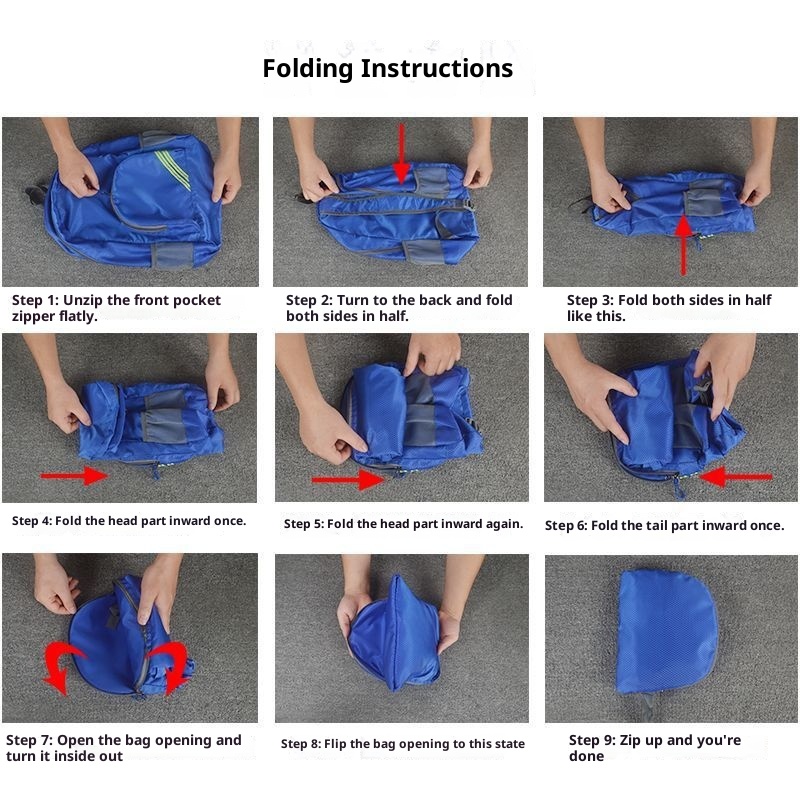 Folding Instructions

Step 1: Unzip the front pocket zipper flatly.

Step 2: Turn to the back and fold both sides in half.

Step 3: Fold both sides in half like this.

Step 4: Fold the head part inward once.

Step 5: Fold the head part inward again.

Step 6: Fold the tail part inward once.

Step 7: Open the bag opening and turn it inside out

Step 8: Flip the bag opening to this state

Step 9: Zip up and you're done