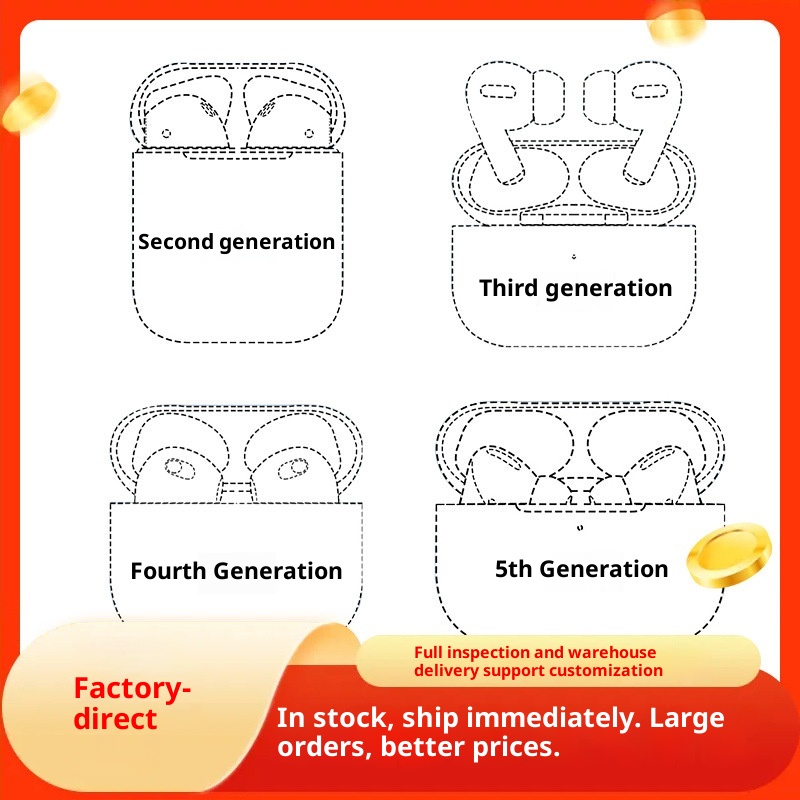 Second generation

Third generation

Fourth Generation

5th Generation

Full inspection and warehouse delivery support customization

Factory-direct

In stock, ship immediately. Large orders, better prices.