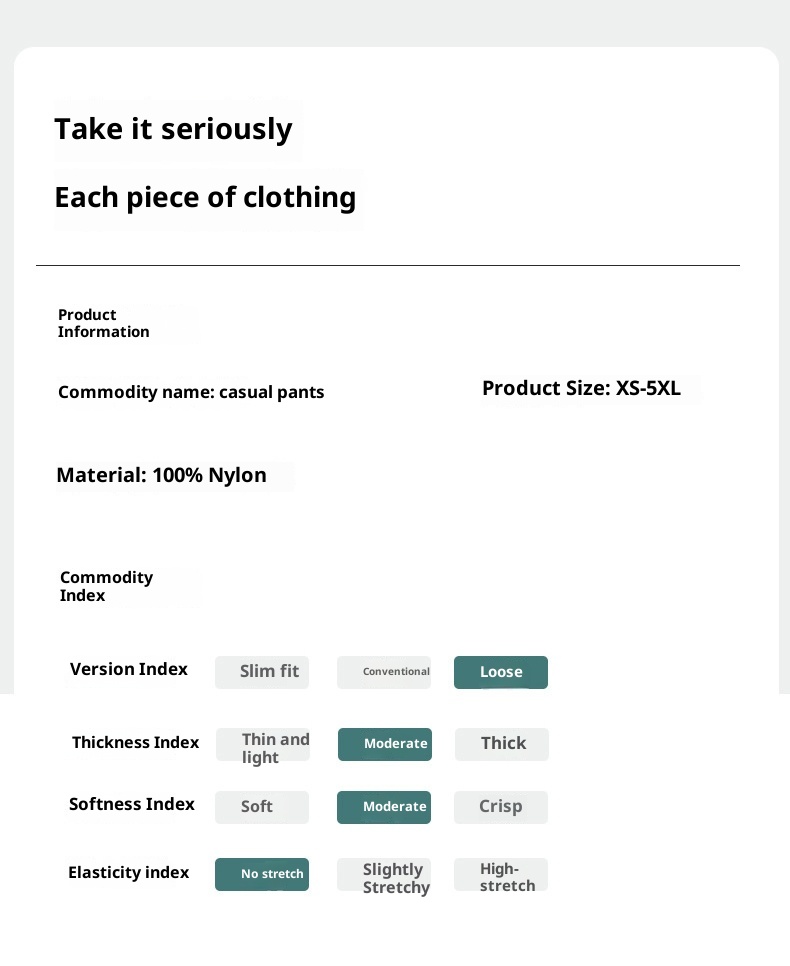 Take it seriously

Each piece of clothing

Product Information

Commodity name: casual pants

Product Size: XS-5XL

Material: 100% Nylon

Commodity Index

| Version Index | Slim fit | Conventional | Loose |
|---|---|---|---|
| Thickness Index | Thin and light | Moderate | Thick |
| Softness Index | Soft | Moderate | Crisp |
| Elasticity index | No stretch | Slightly Stretchy | High-stretch |