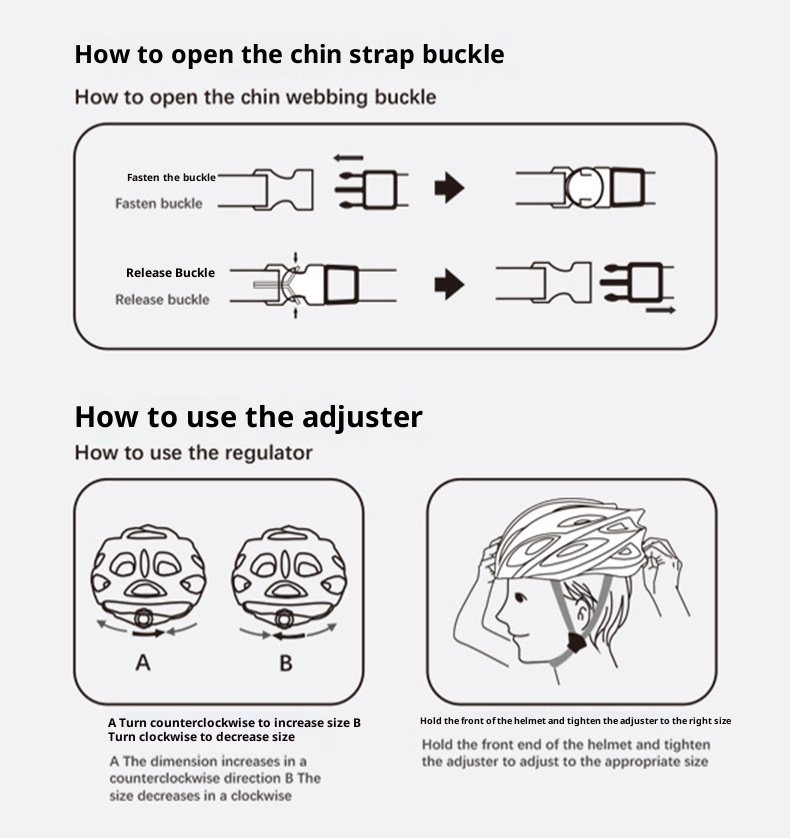 How to open the chin strap buckle

How to open the chin webbing buckle

Fasten the buckle
Fasten buckle

Release Buckle
Release buckle

How to use the adjuster

How to use the regulator

A

B

A Turn counterclockwise to increase size B Turn clockwise to decrease size

A The dimension increases in a counterclockwise direction B The size decreases in a clockwise

Hold the front of the helmet and tighten the adjuster to the right size

Hold the front end of the helmet and tighten the adjuster to adjust to the appropriate size