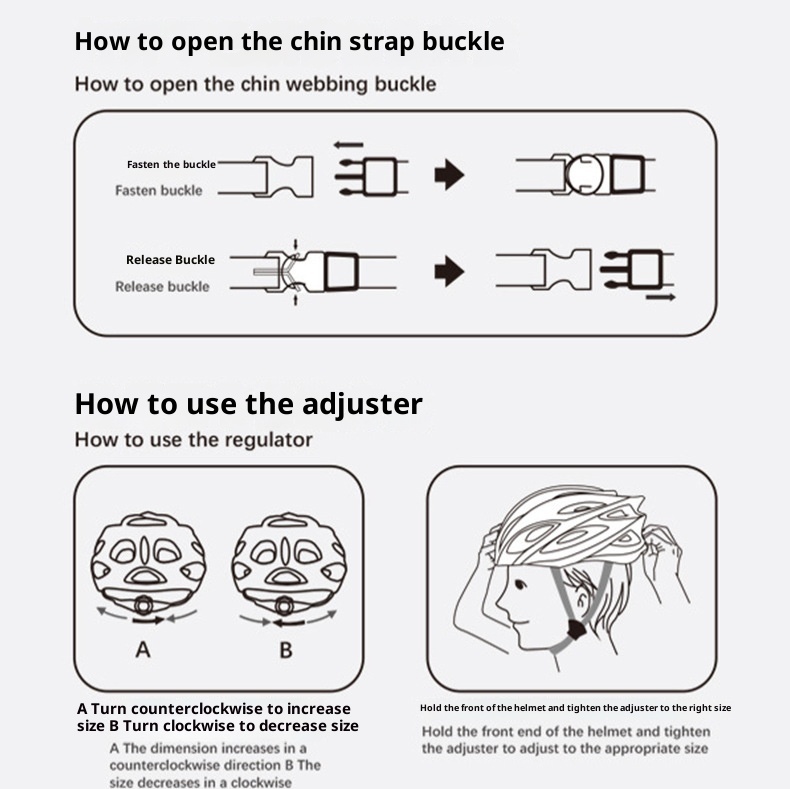 How to open the chin strap buckle

How to open the chin webbing buckle

Fasten the buckle

Fasten buckle

Release Buckle

Release buckle

How to use the adjuster

How to use the regulator

A

B

A Turn counterclockwise to increase size B Turn clockwise to decrease size

A The dimension increases in a counterclockwise direction B The size decreases in a clockwise

Hold the front of the helmet and tighten the adjuster to the right size

Hold the front end of the helmet and tighten the adjuster to adjust to the appropriate size