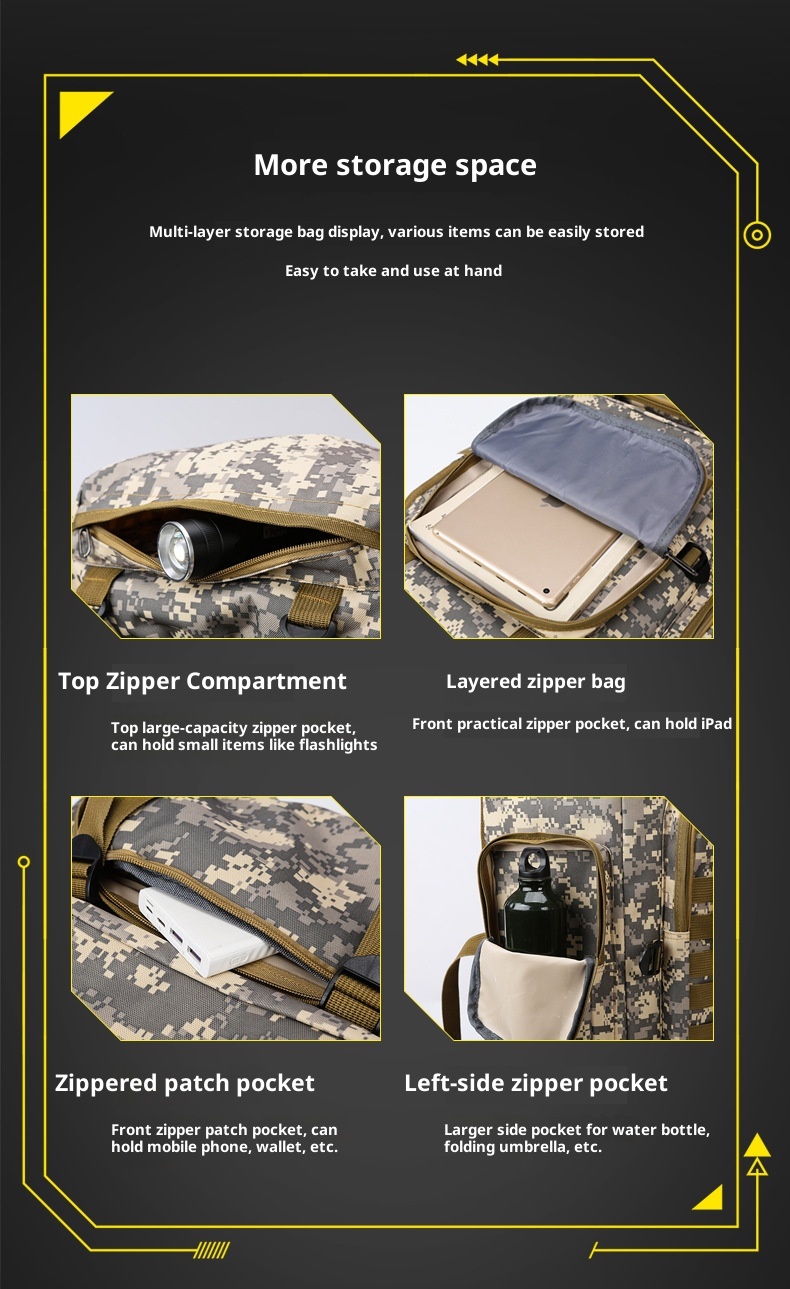 More storage space

Multi-layer storage bag display, various items can be easily stored

Easy to take and use at hand

Top Zipper Compartment

Top large-capacity zipper pocket, can hold small items like flashlights

Layered zipper bag

Front practical zipper pocket, can hold iPad

Zippered patch pocket

Front zipper patch pocket, can hold mobile phone, wallet, etc.

Left-side zipper pocket

Larger side pocket for water bottle, folding umbrella, etc.