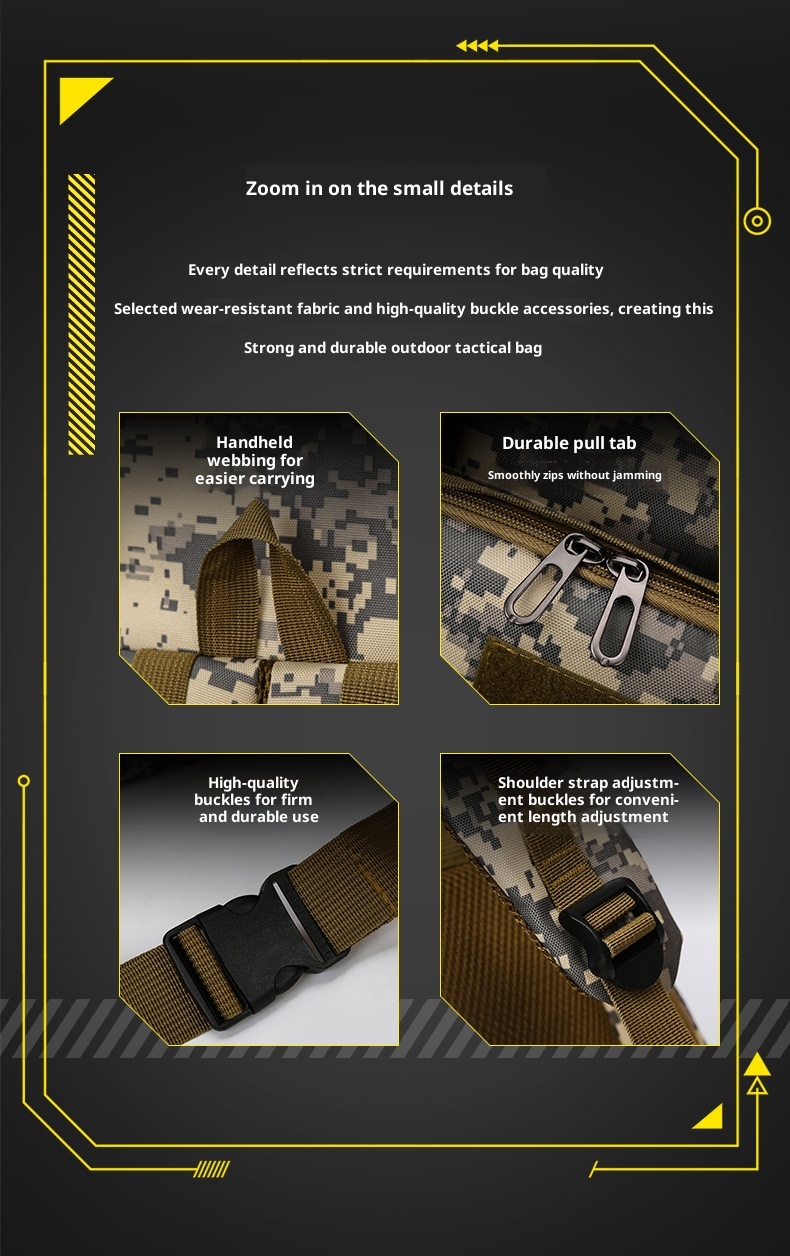 Zoom in on the small details

Every detail reflects strict requirements for bag quality

Selected wear-resistant fabric and high-quality buckle accessories, creating this

Strong and durable outdoor tactical bag

Handheld webbing for easier carrying

Durable pull tab

Smoothly zips without jamming

High-quality buckles for firm and durable use

Shoulder strap adjustment buckles for convenient length adjustment