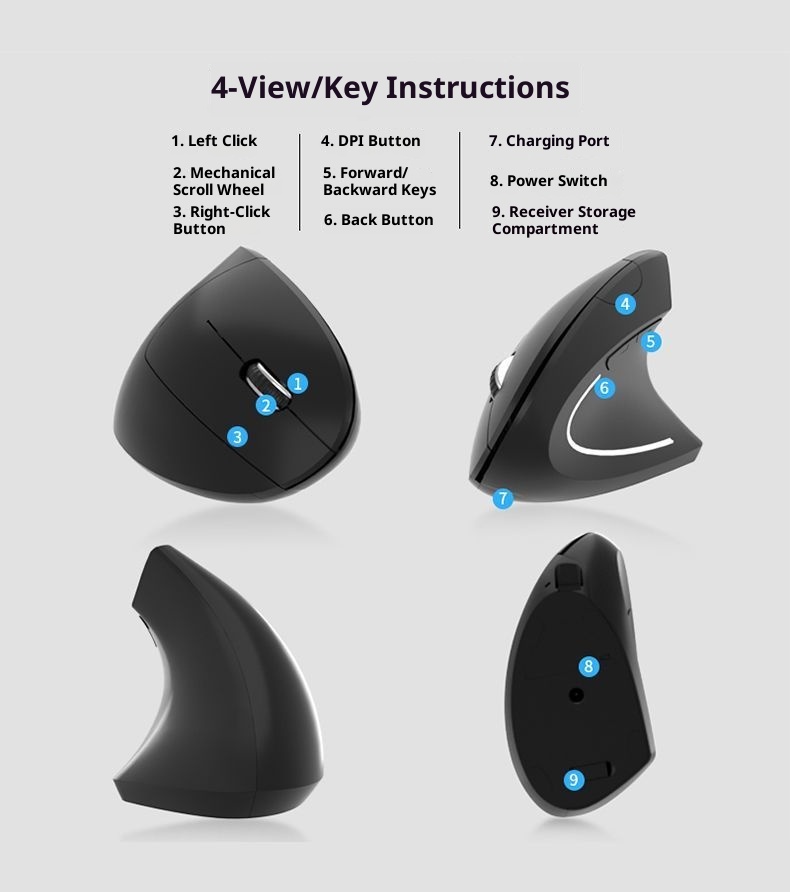 4-View/Key Instructions

1. Left Click

2. Mechanical Scroll Wheel

3. Right-Click Button

4. DPI Button

5. Forward/ Backward Keys

6. Back Button

7. Charging Port

8. Power Switch

9. Receiver Storage Compartment

1
2
3
4
5
6
7
8
9