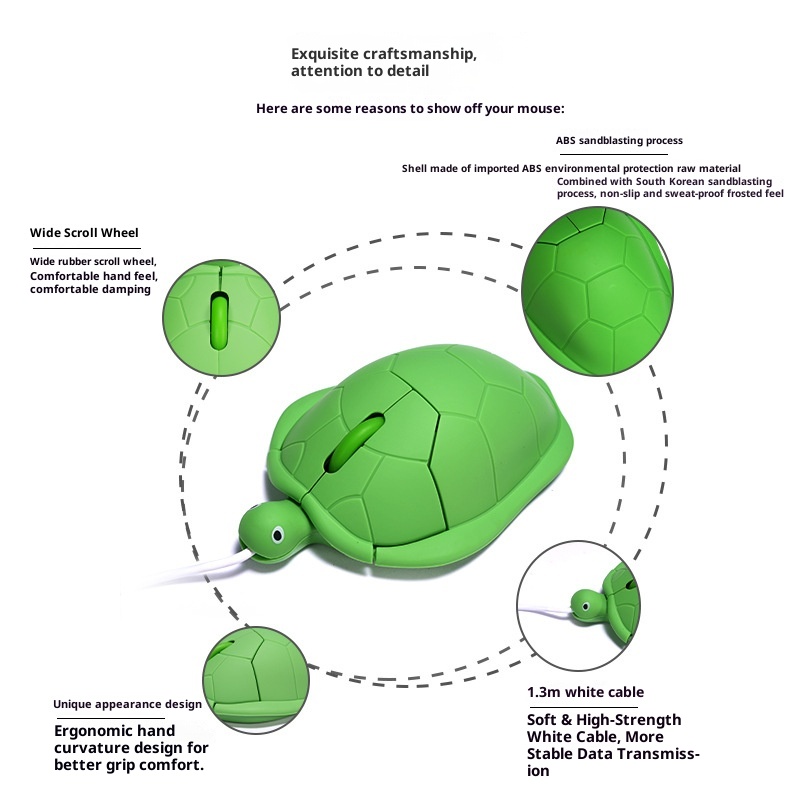 Exquisite craftsmanship, attention to detail

Here are some reasons to show off your mouse:

ABS sandblasting process

Shell made of imported ABS environmental protection raw material Combined with South Korean sandblasting process, non-slip and sweat-proof frosted feel

Wide Scroll Wheel

Wide rubber scroll wheel, Comfortable hand feel, comfortable damping

Unique appearance design

Ergonomic hand curvature design for better grip comfort.

1.3m white cable

Soft & High-Strength White Cable, More Stable Data Transmission