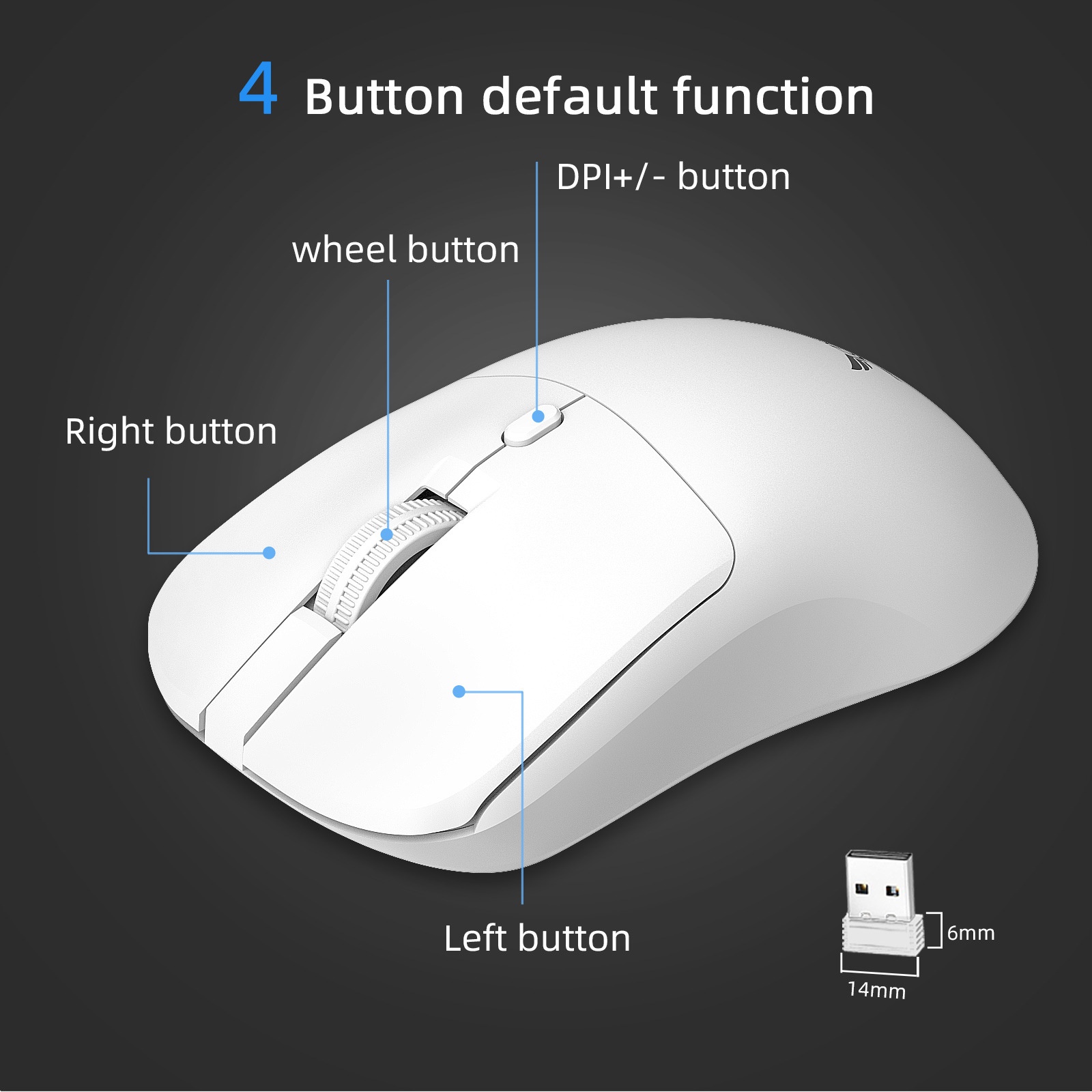 4 Button default function

DPI+/- button

wheel button

Right button

Left button

6mm

14mm