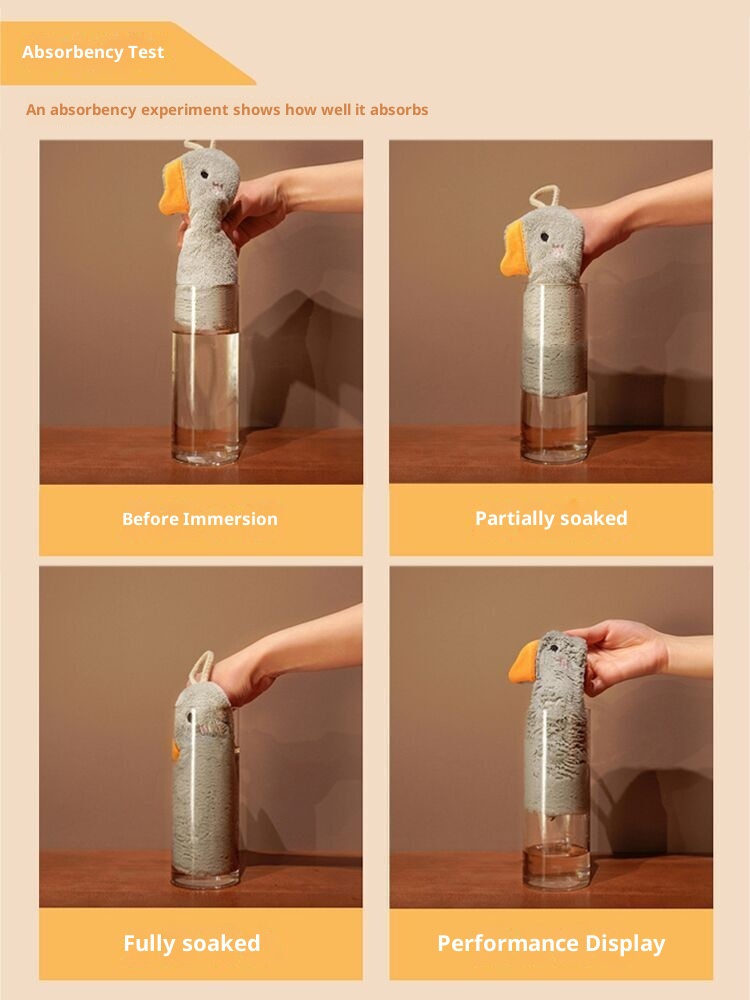 Absorbency Test

An absorbency experiment shows how well it absorbs

Before Immersion

Partially soaked

Fully soaked

Performance Display