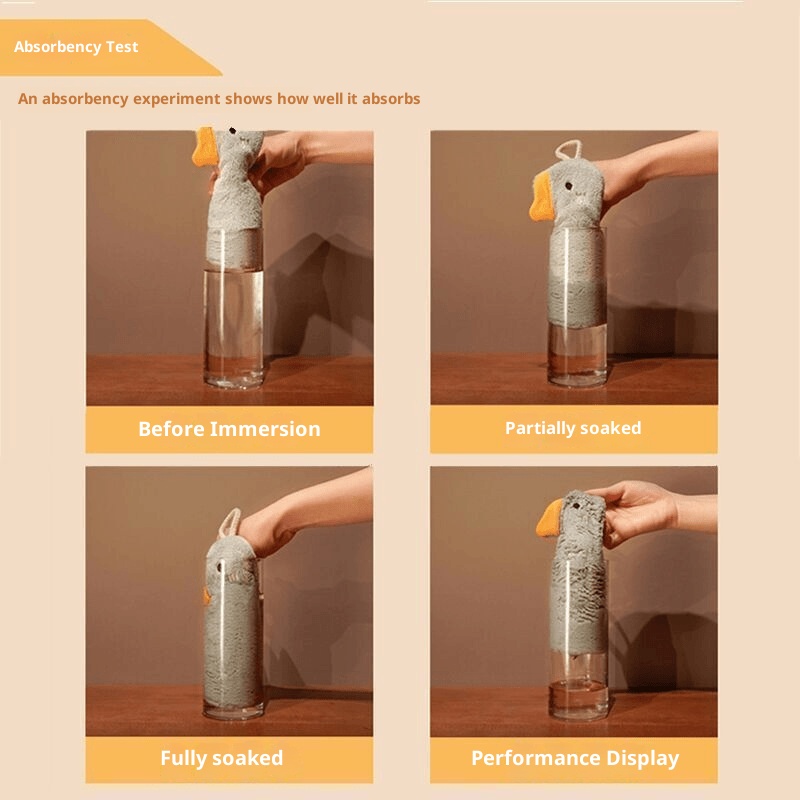 Absorbency Test

An absorbency experiment shows how well it absorbs

Before Immersion

Partially soaked

Fully soaked

Performance Display