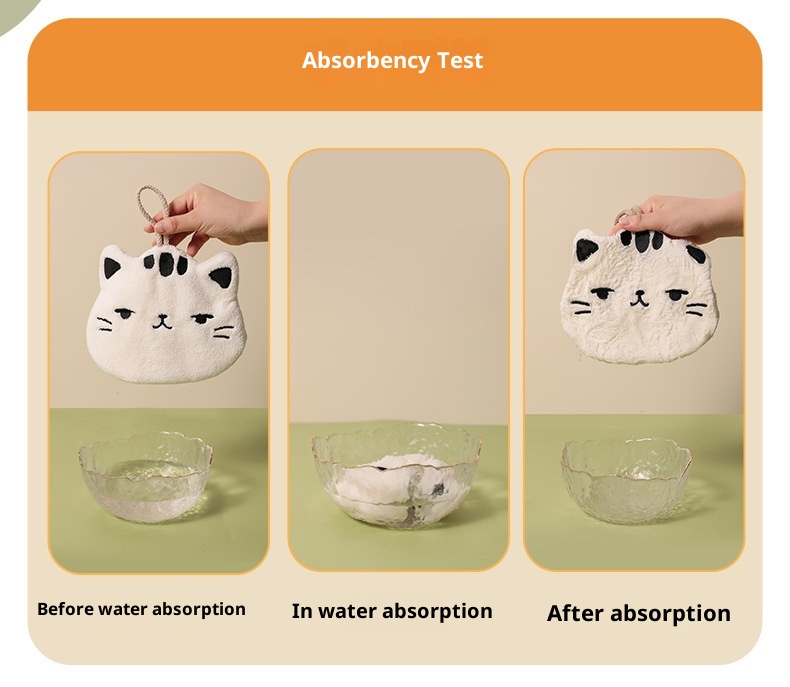 Absorbency Test

Before water absorption

In water absorption

After absorption