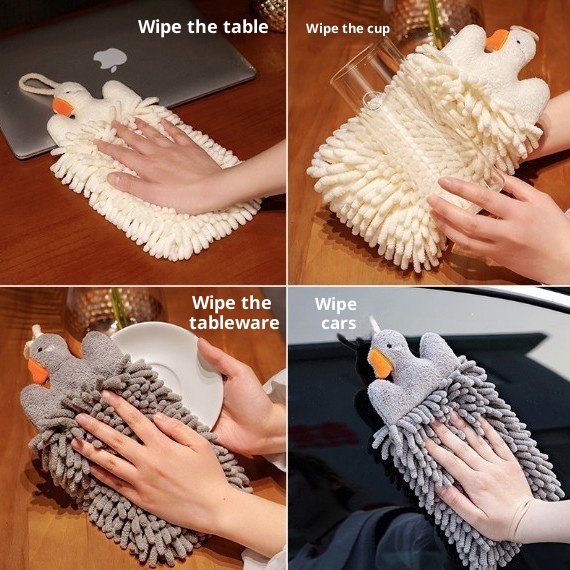 Wipe the table

Wipe the cup

Wipe the tableware

Wipe cars