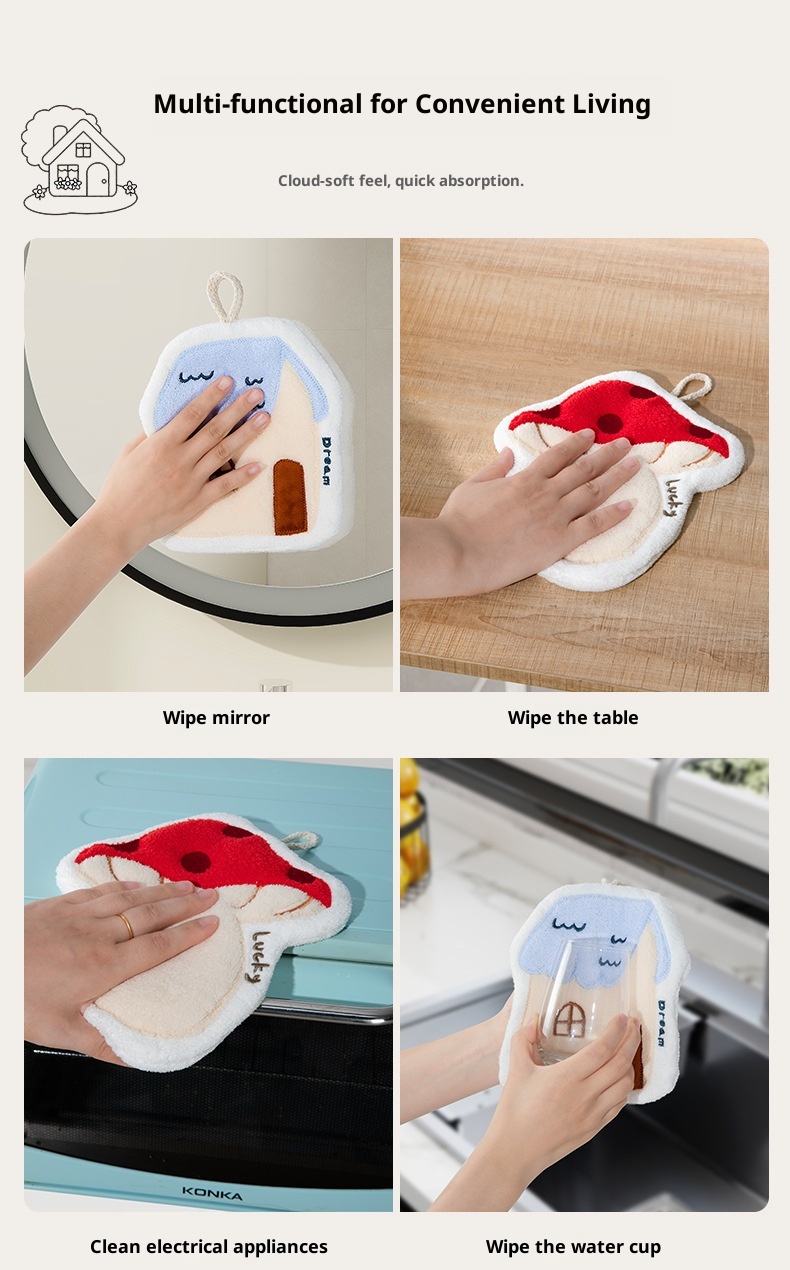 Multi-functional for Convenient Living

Cloud-soft feel, quick absorption.

Dream

Lucky

Wipe mirror

Wipe the table

Lucky

KONKA

Dream

Clean electrical appliances

Wipe the water cup