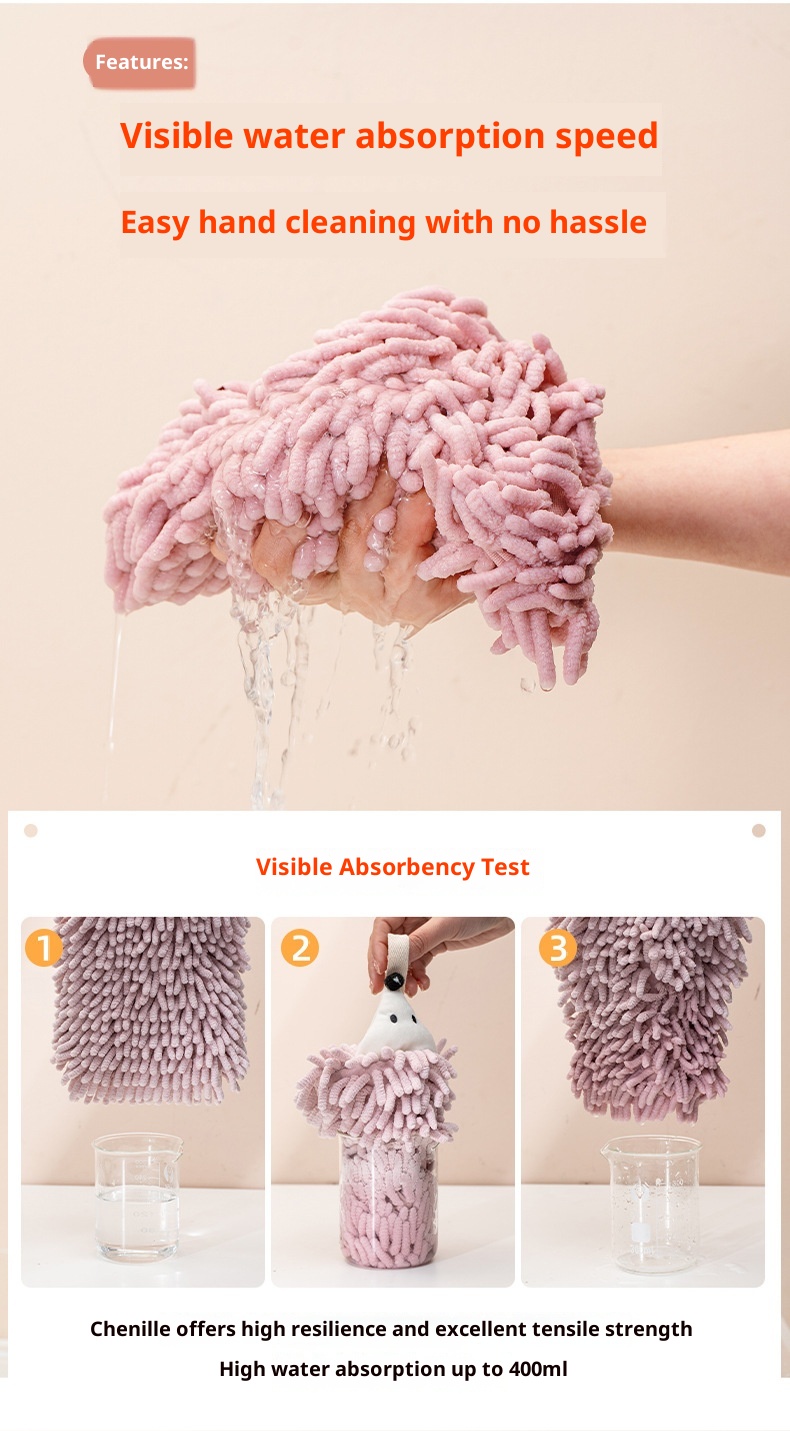 Features:

Visible water absorption speed

Easy hand cleaning with no hassle

Visible Absorbency Test

1

2

3

Chenille offers high resilience and excellent tensile strength

High water absorption up to 400ml