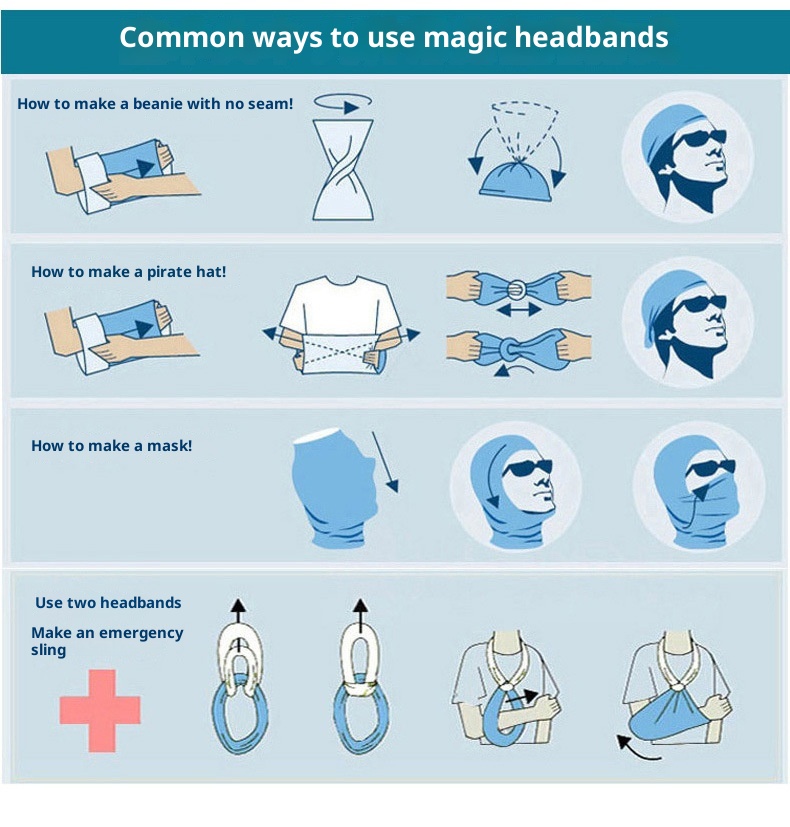 Common ways to use magic headbands

How to make a beanie with no seam!

How to make a pirate hat!

How to make a mask!

Use two headbands

Make an emergency sling