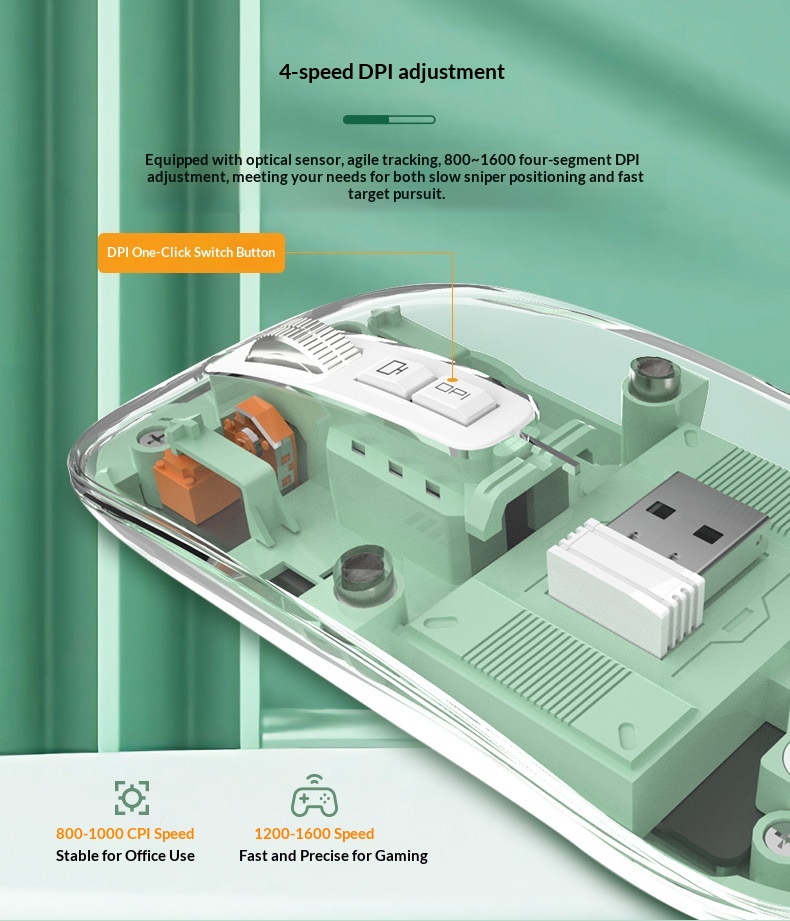 4-speed DPI adjustment

Equipped with optical sensor, agile tracking, 800~1600 four-segment DPI adjustment, meeting your needs for both slow sniper positioning and fast target pursuit.

DPI One-Click Switch Button

DPI

800-1000 CPI Speed
Stable for Office Use

1200-1600 Speed
Fast and Precise for Gaming