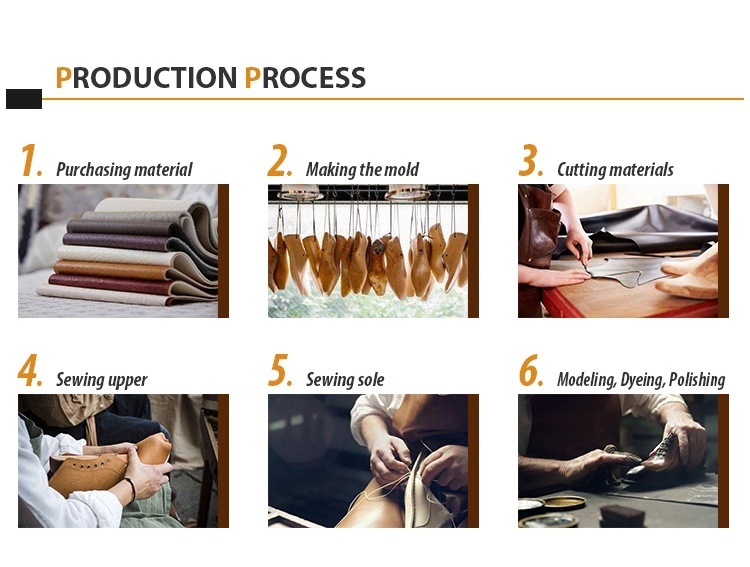 PRODUCTION PROCESS

1. Purchasing material

2. Making the mold

3. Cutting materials

4. Sewing upper

5. Sewing sole

6. Modeling, Dyeing, Polishing