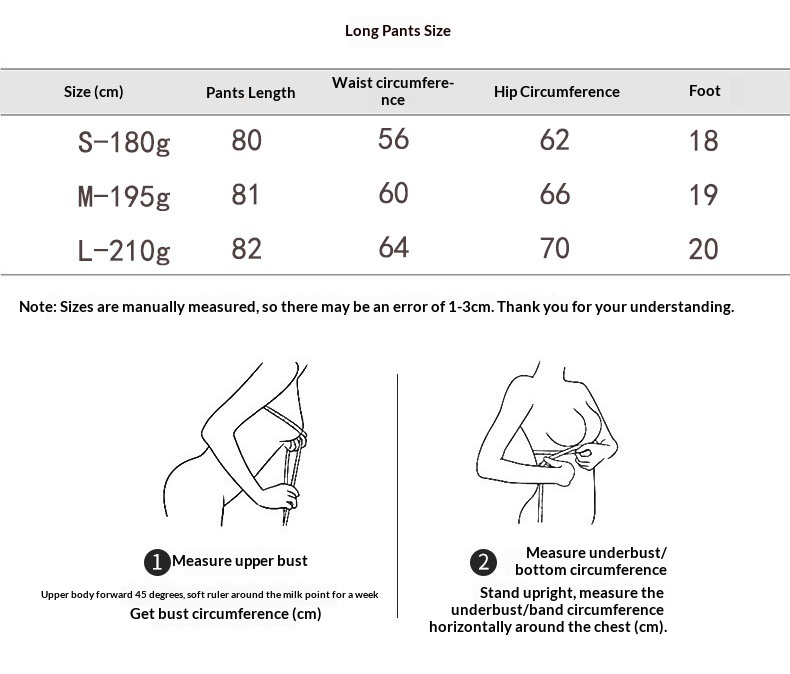 Long Pants Size

| Size (cm) | Pants Length | Waist circumference | Hip Circumference | Foot |
|---|---|---|---|---|
| S-180g | 80 | 56 | 62 | 18 |
| M-195g | 81 | 60 | 66 | 19 |
| L-210g | 82 | 64 | 70 | 20 |

Note: Sizes are manually measured, so there may be an error of 1-3cm. Thank you for your understanding.

1 Measure upper bust

Upper body forward 45 degrees, soft ruler around the milk point for a week

Get bust circumference (cm)

2 Measure underbust/ bottom circumference

Stand upright, measure the underbust/band circumference horizontally around the chest (cm).