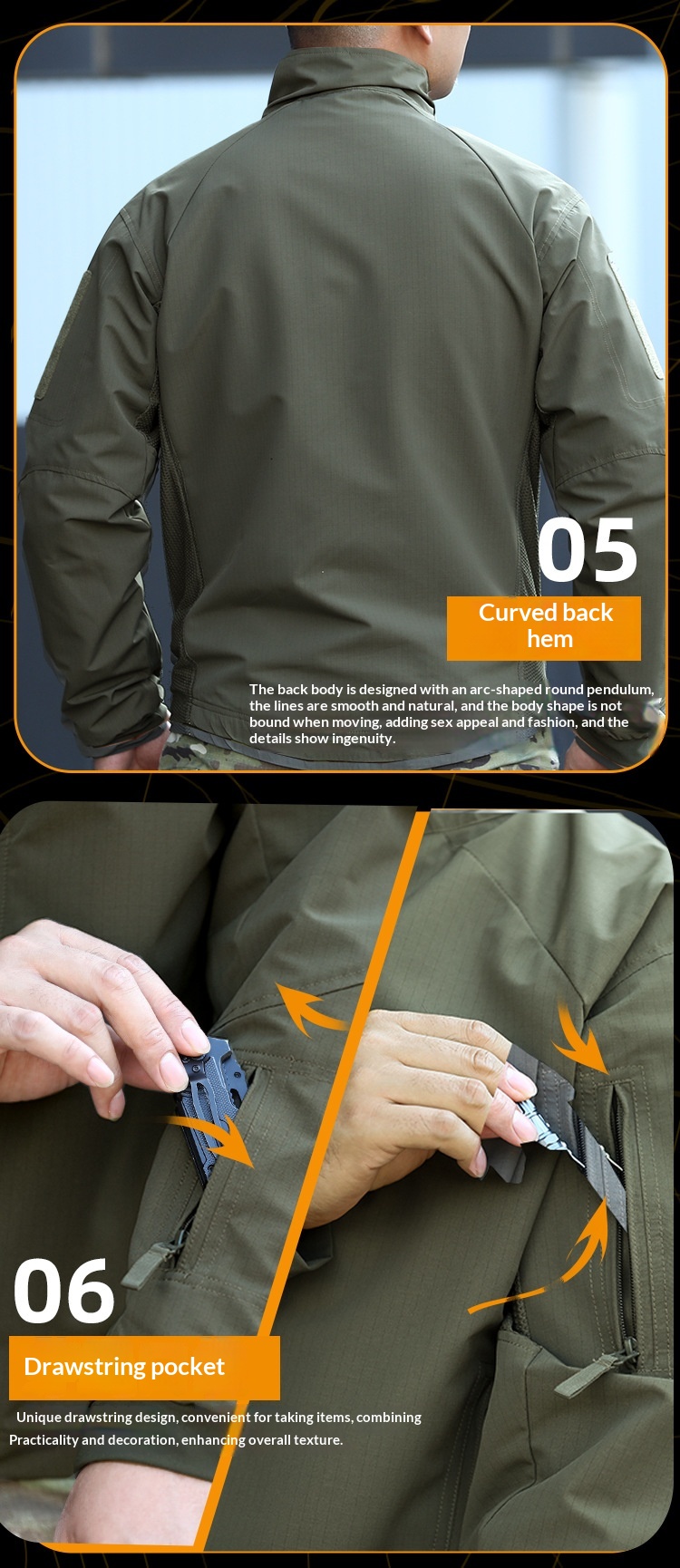 05

Curved back hem

The back body is designed with an arc-shaped round pendulum, the lines are smooth and natural, and the body shape is not bound when moving, adding sex appeal and fashion, and the details show ingenuity.

06

Drawstring pocket

Unique drawstring design, convenient for taking items, combining Practicality and decoration, enhancing overall texture.