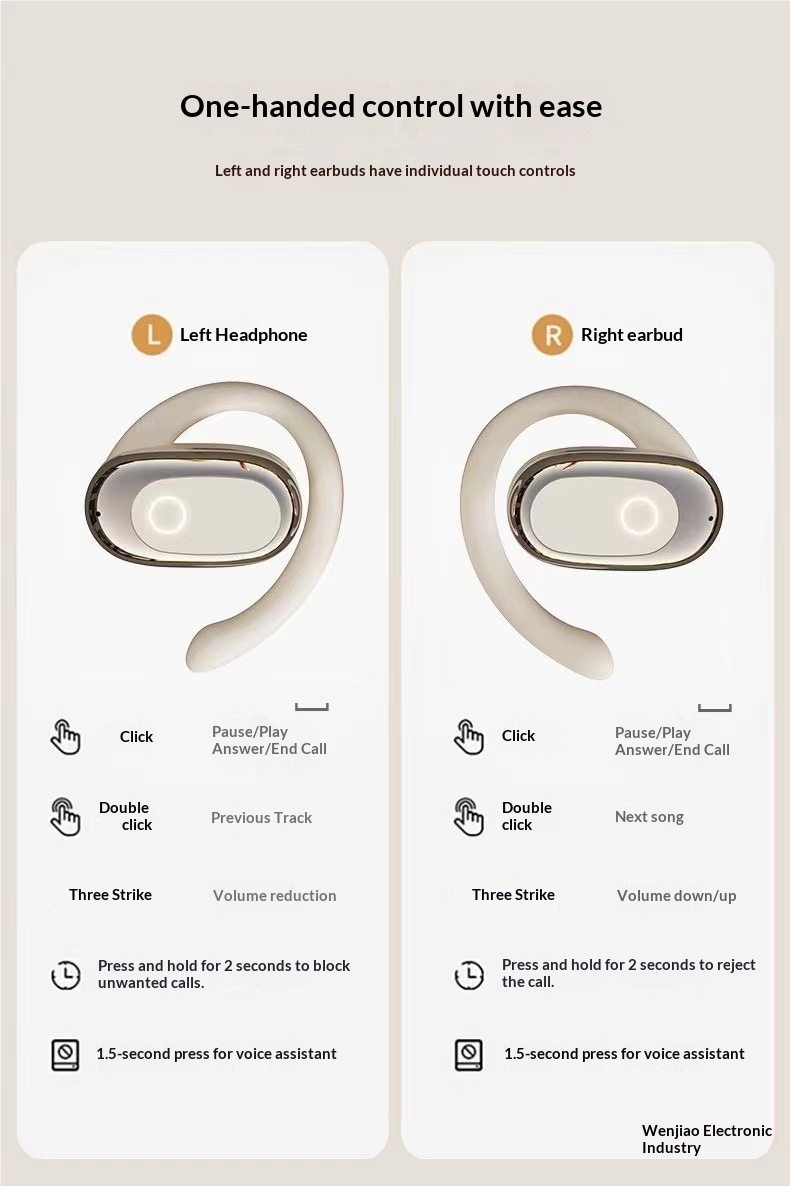 One-handed control with ease

Left and right earbuds have individual touch controls

L Left Headphone

Click
Pause/Play
Answer/End Call

Double click
Previous Track

Three Strike
Volume reduction

Press and hold for 2 seconds to block unwanted calls.

1.5-second press for voice assistant

R Right earbud

Click
Pause/Play
Answer/End Call

Double click
Next song

Three Strike
Volume down/up

Press and hold for 2 seconds to reject the call.

1.5-second press for voice assistant

Wenjiao Electronic Industry