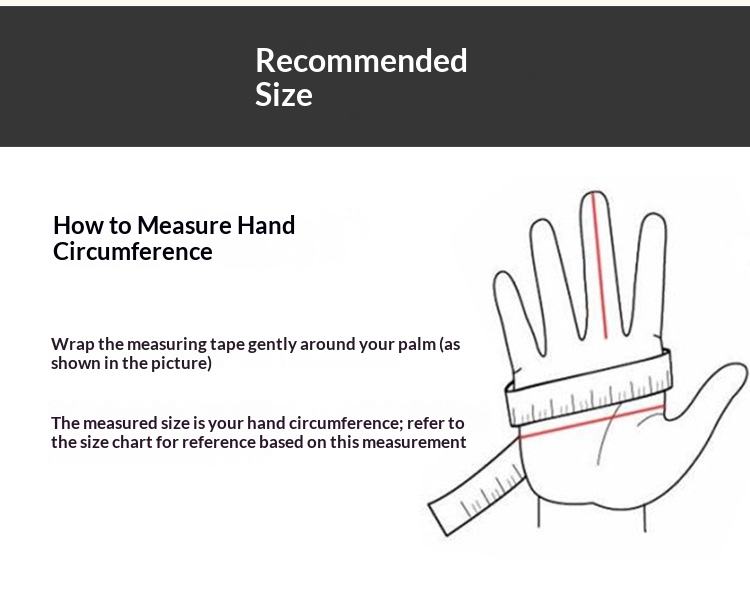 Recommended Size

How to Measure Hand Circumference

Wrap the measuring tape gently around your palm (as shown in the picture)

The measured size is your hand circumference; refer to the size chart for reference based on this measurement