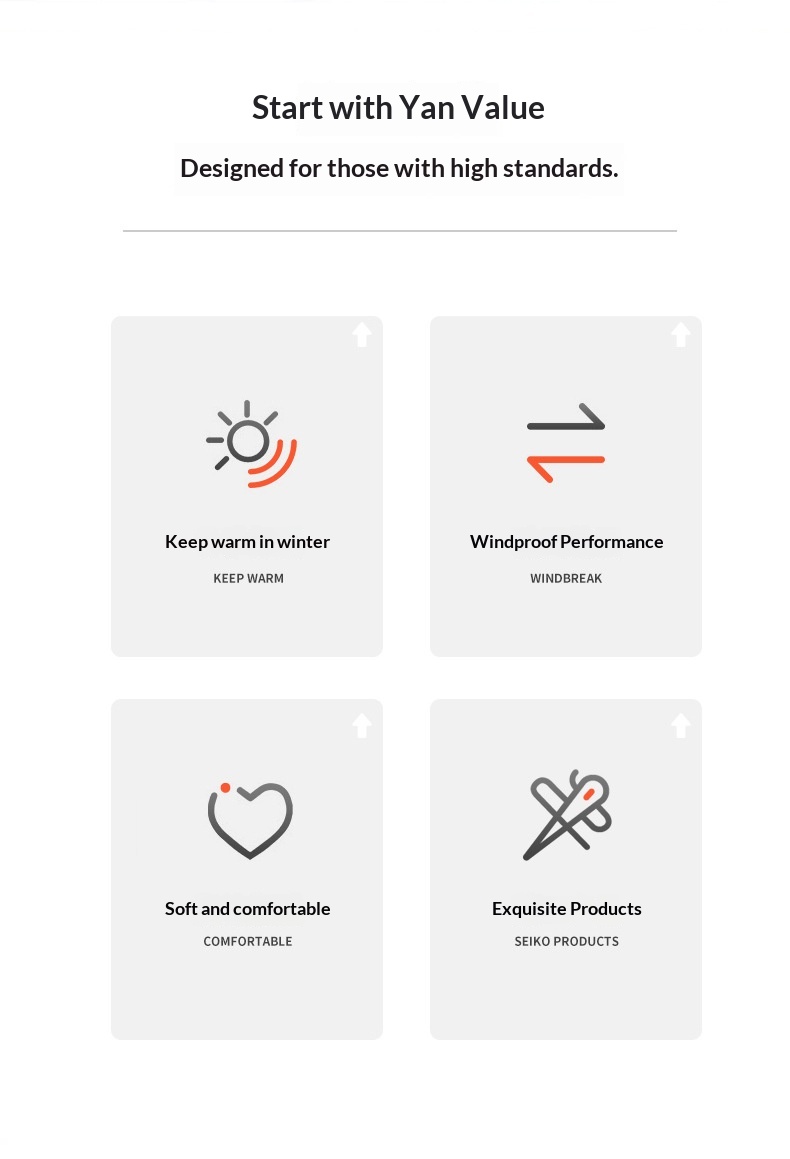 Start with Yan Value

Designed for those with high standards.

Keep warm in winter

KEEP WARM

Windproof Performance

WINDBREAK

Soft and comfortable

COMFORTABLE

Exquisite Products

SEIKO PRODUCTS