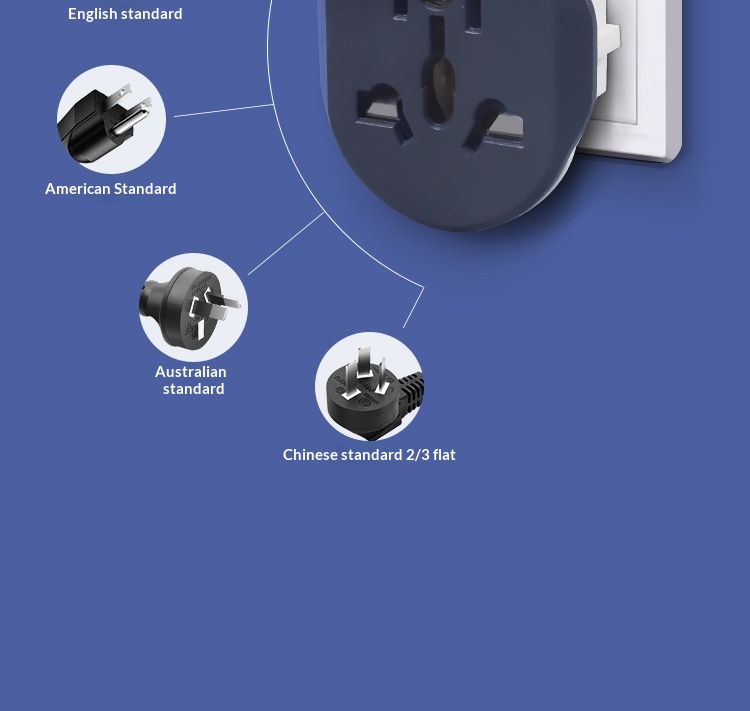 English standard

American Standard

Australian standard

Chinese standard 2/3 flat