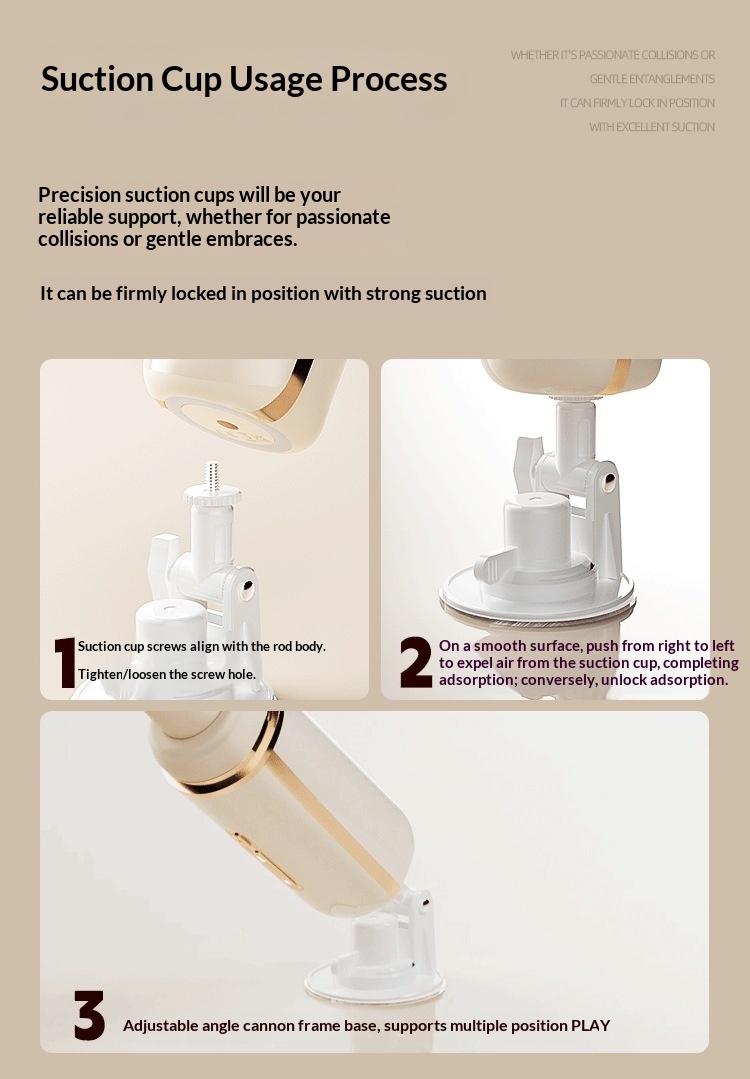 Suction Cup Usage Process

WHETHER IT'S PASSIONATE COLLISIONS OR GENTLE ENTANGLEMENTS IT CAN FIRMLY LOCK IN POSITION WITH EXCELLENT SUCTION

Precision suction cups will be your reliable support, whether for passionate collisions or gentle embraces.

It can be firmly locked in position with strong suction

1 Suction cup screws align with the rod body. Tighten/loosen the screw hole.

2 On a smooth surface, push from right to left to expel air from the suction cup, completing adsorption; conversely, unlock adsorption.

3 Adjustable angle cannon frame base, supports multiple position PLAY