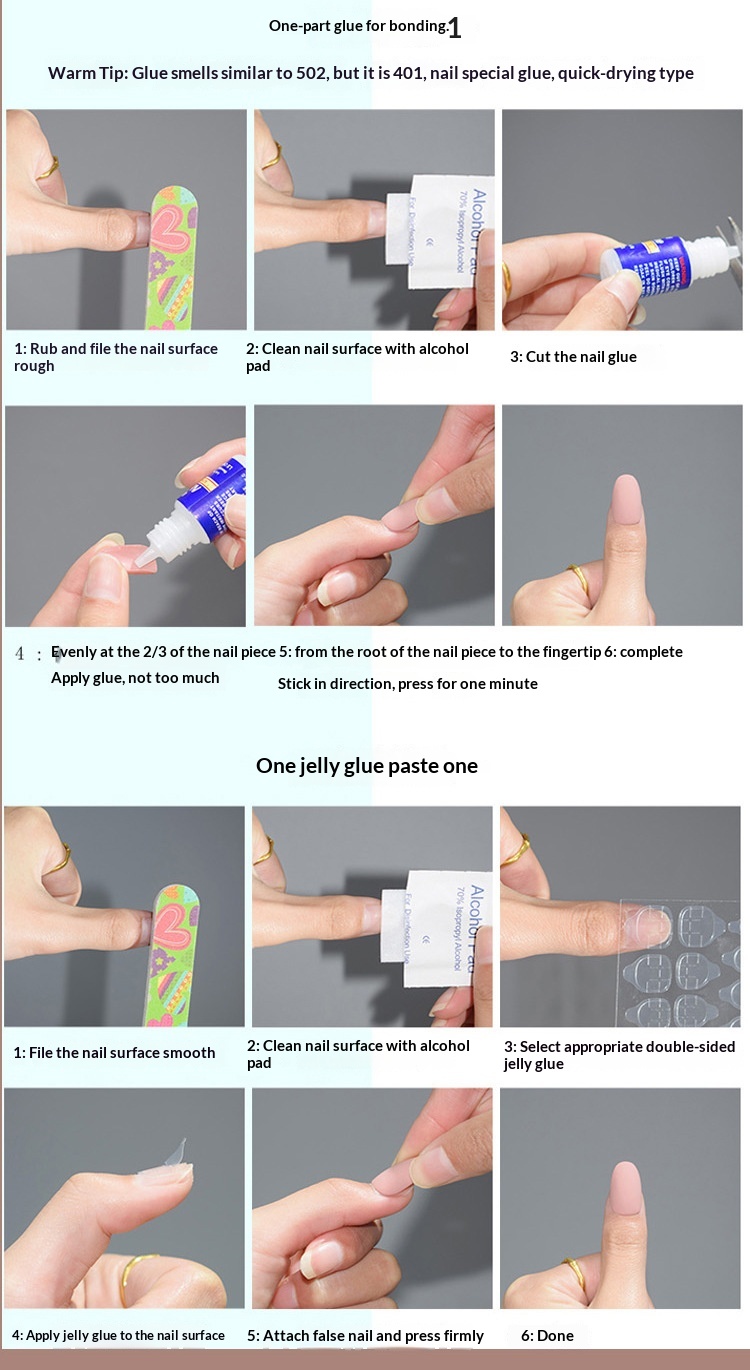 One-part glue for bonding.1

Warm Tip: Glue smells similar to 502, but it is 401, nail special glue, quick-drying type

Alcohol Pad
70% Isopropyl Alcohol
For Disinfection Use

1: Rub and file the nail surface rough

2: Clean nail surface with alcohol pad

3: Cut the nail glue

4 : Evenly at the 2/3 of the nail piece 5: from the root of the nail piece to the fingertip 6: complete
Apply glue, not too much
Stick in direction, press for one minute

One jelly glue paste one

Alcohol Pad
70% Isopropyl Alcohol
For Disinfection Use

1: File the nail surface smooth

2: Clean nail surface with alcohol pad

3: Select appropriate double-sided jelly glue

4: Apply jelly glue to the nail surface

5: Attach false nail and press firmly

6: Done