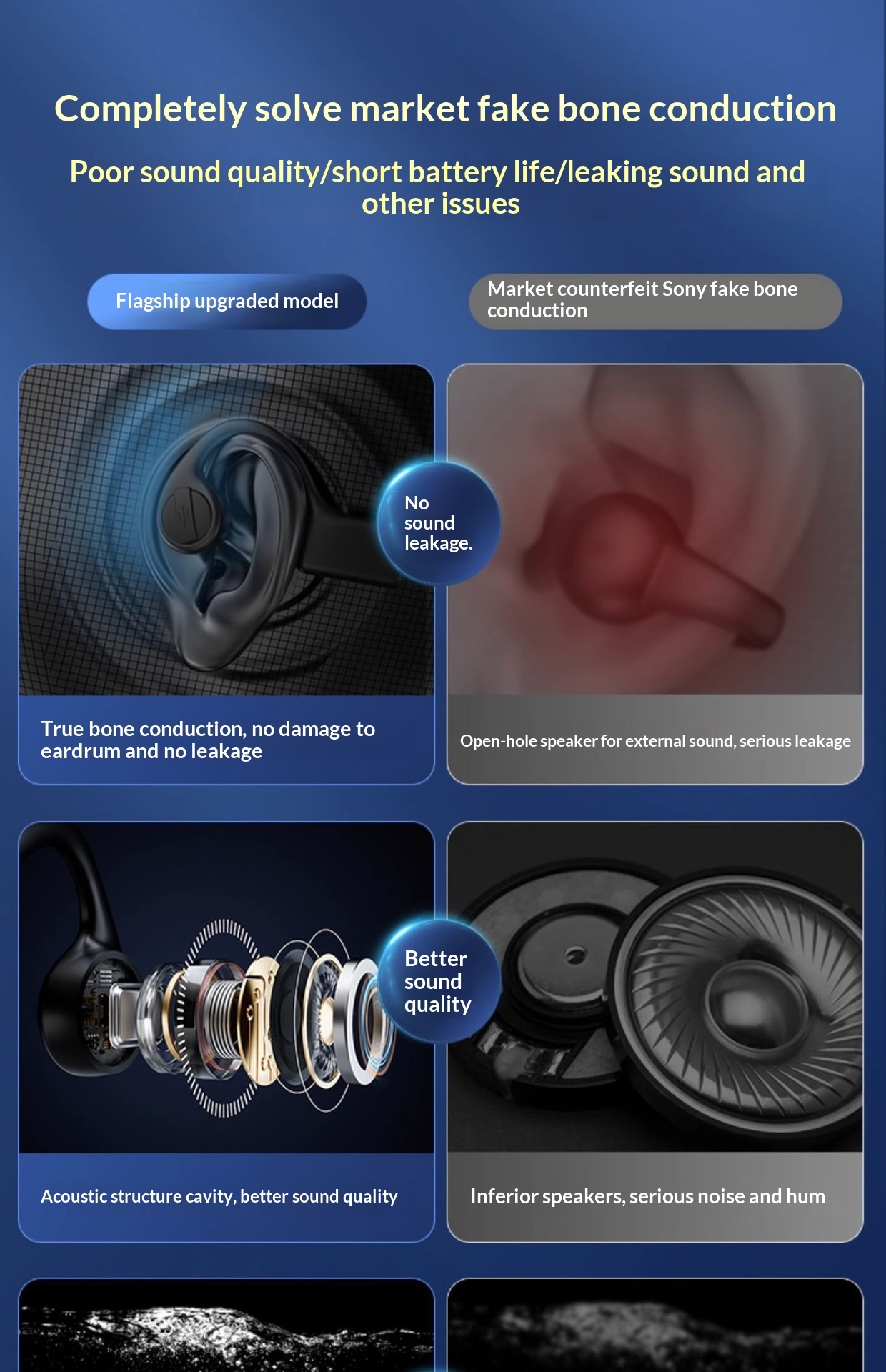 Completely solve market fake bone conduction

Poor sound quality/short battery life/leaking sound and other issues

Flagship upgraded model

Market counterfeit Sony fake bone conduction

No sound leakage.

True bone conduction, no damage to eardrum and no leakage

Open-hole speaker for external sound, serious leakage

Better sound quality

Acoustic structure cavity, better sound quality

Inferior speakers, serious noise and hum