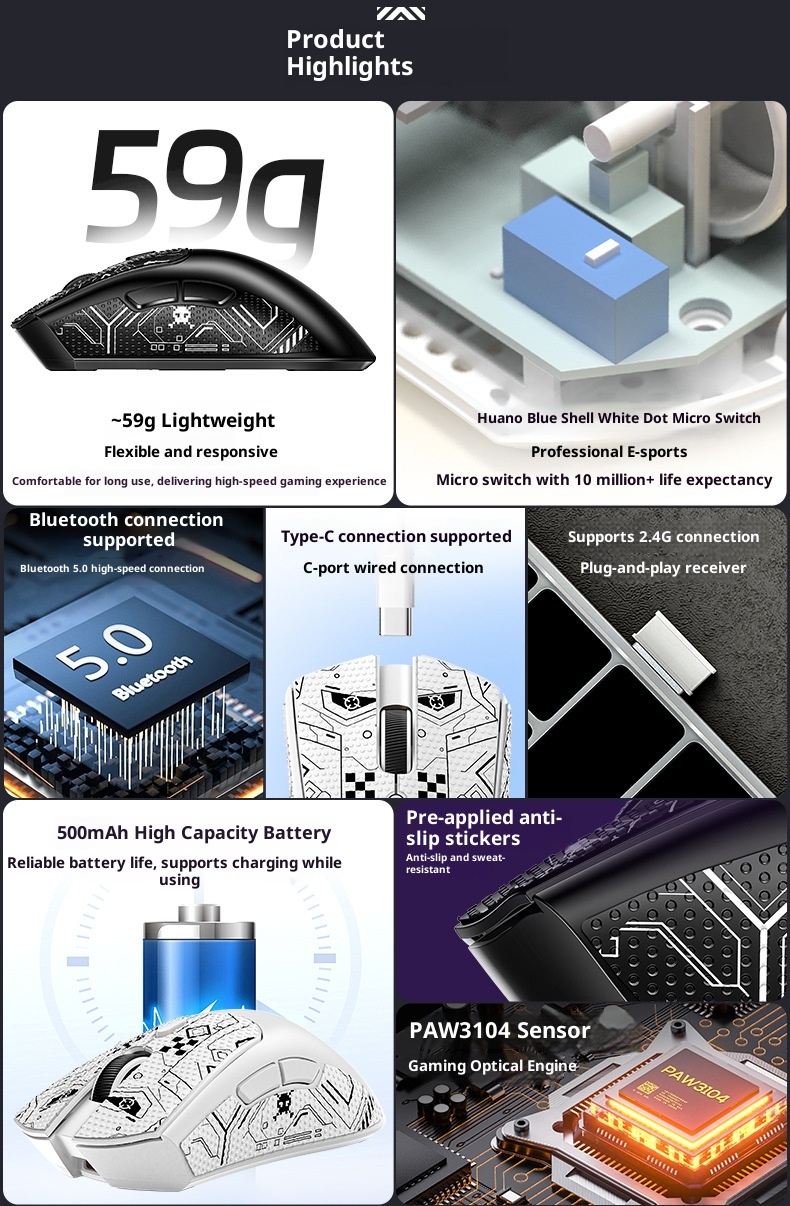 Product Highlights

59g

~59g Lightweight

Flexible and responsive

Comfortable for long use, delivering high-speed gaming experience

Huano Blue Shell White Dot Micro Switch

Professional E-sports

Micro switch with 10 million+ life expectancy

Bluetooth connection supported

Bluetooth 5.0 high-speed connection

5.0 Bluetooth

Type-C connection supported

C-port wired connection

Supports 2.4G connection

Plug-and-play receiver

500mAh High Capacity Battery

Reliable battery life, supports charging while using

Pre-applied anti-slip stickers

Anti-slip and sweat-resistant

PAW3104 Sensor

Gaming Optical Engine

PAW3104