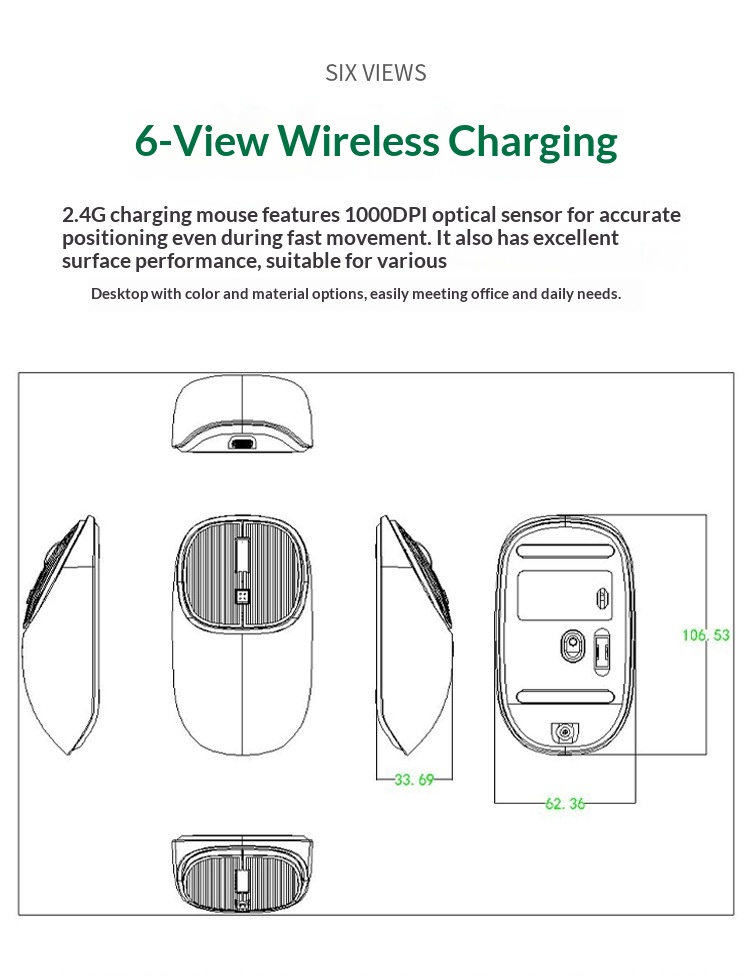 SIX VIEWS

6-View Wireless Charging

2.4G charging mouse features 1000DPI optical sensor for accurate positioning even during fast movement. It also has excellent surface performance, suitable for various

Desktop with color and material options, easily meeting office and daily needs.

106.53

33.69

62.36