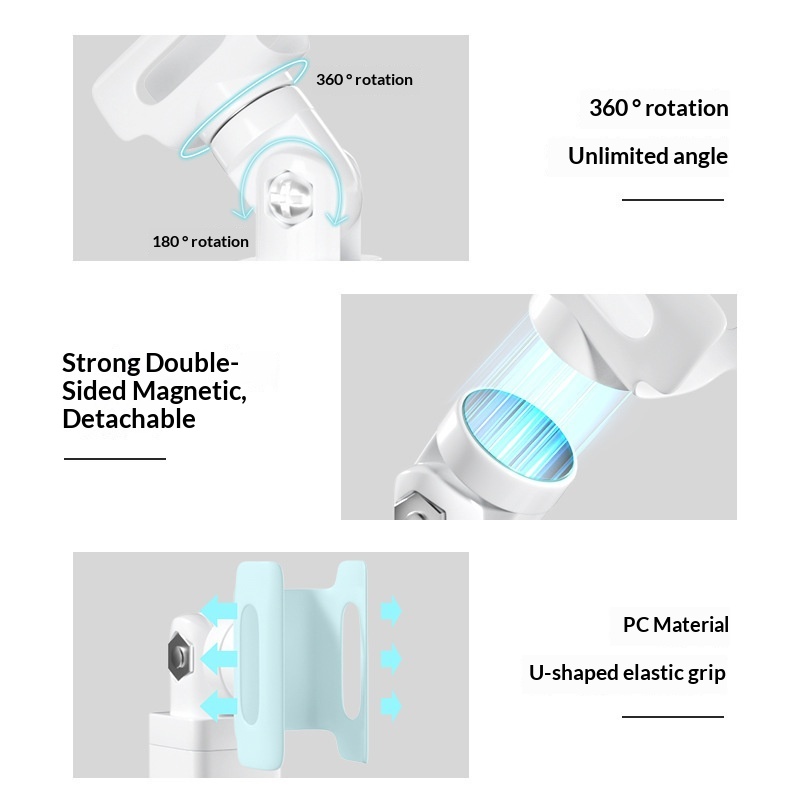 360 ° rotation

180 ° rotation

360 ° rotation

Unlimited angle

Strong Double-Sided Magnetic, Detachable

PC Material

U-shaped elastic grip