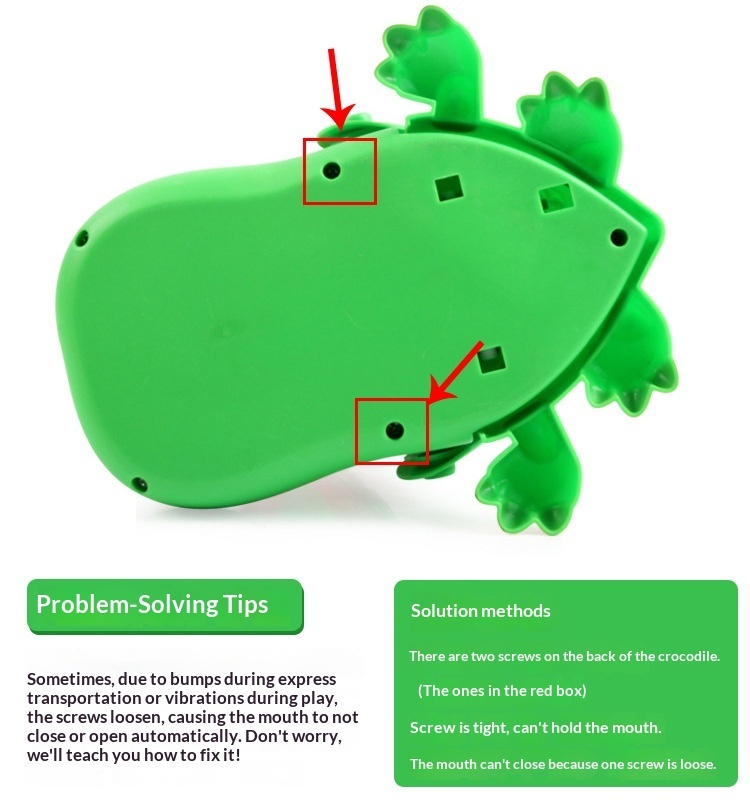 Problem-Solving Tips

Sometimes, due to bumps during express transportation or vibrations during play, the screws loosen, causing the mouth to not close or open automatically. Don't worry, we'll teach you how to fix it!

Solution methods

There are two screws on the back of the crocodile.

(The ones in the red box)

Screw is tight, can't hold the mouth.

The mouth can't close because one screw is loose.